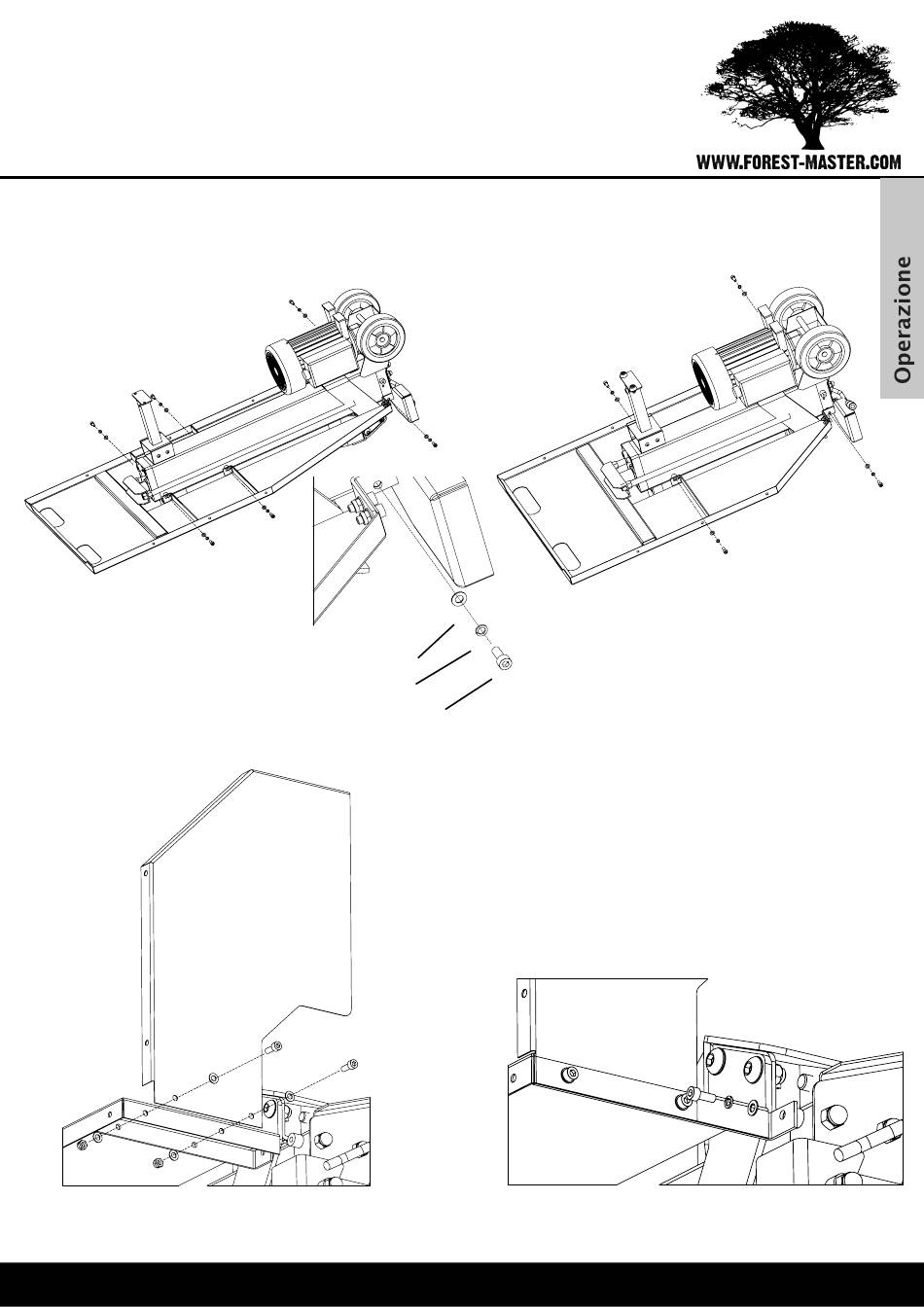 WWW.FOREST-MASTER.COM

Operazione