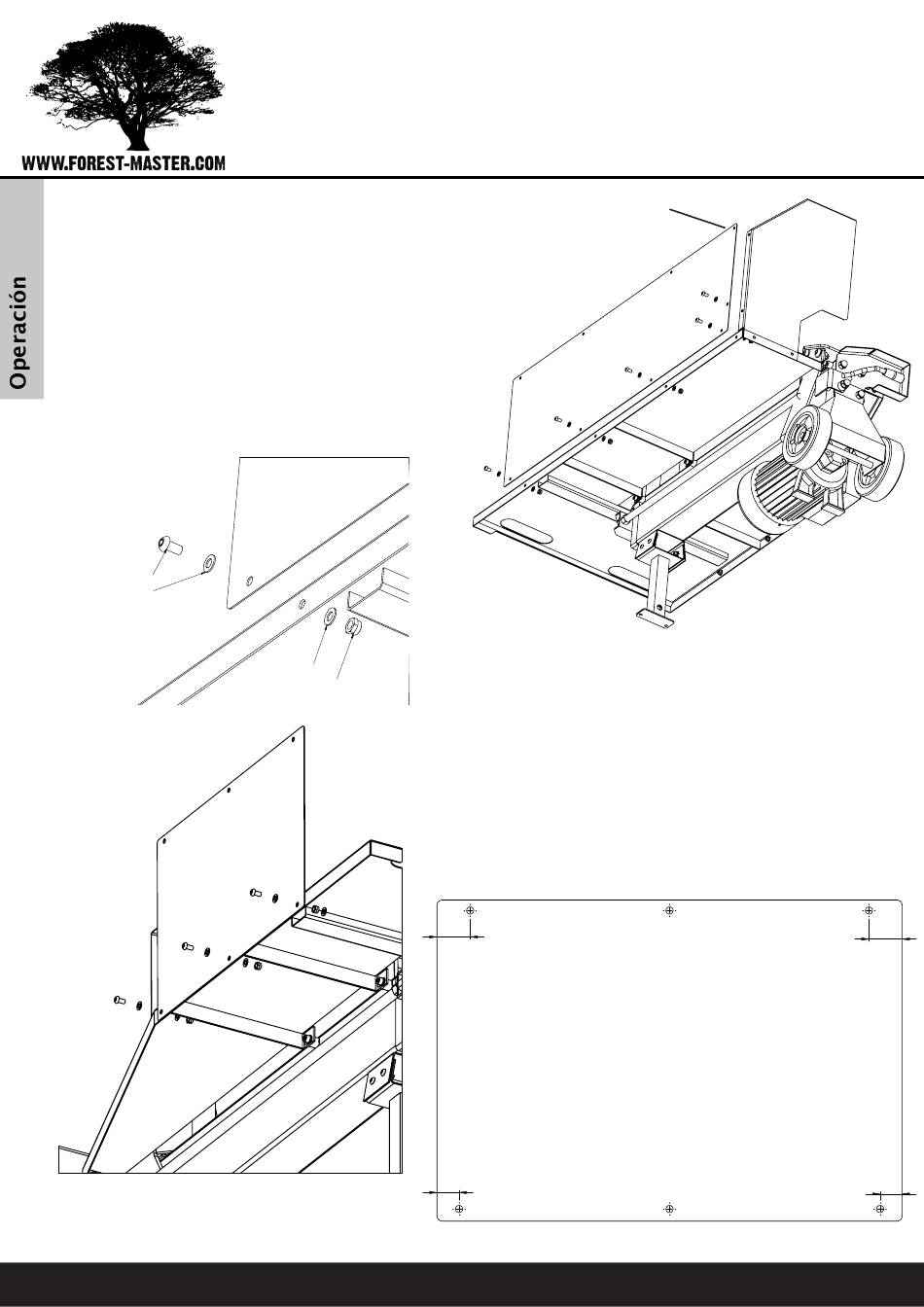 WWW.FOREST-MASTER.COM

Operación