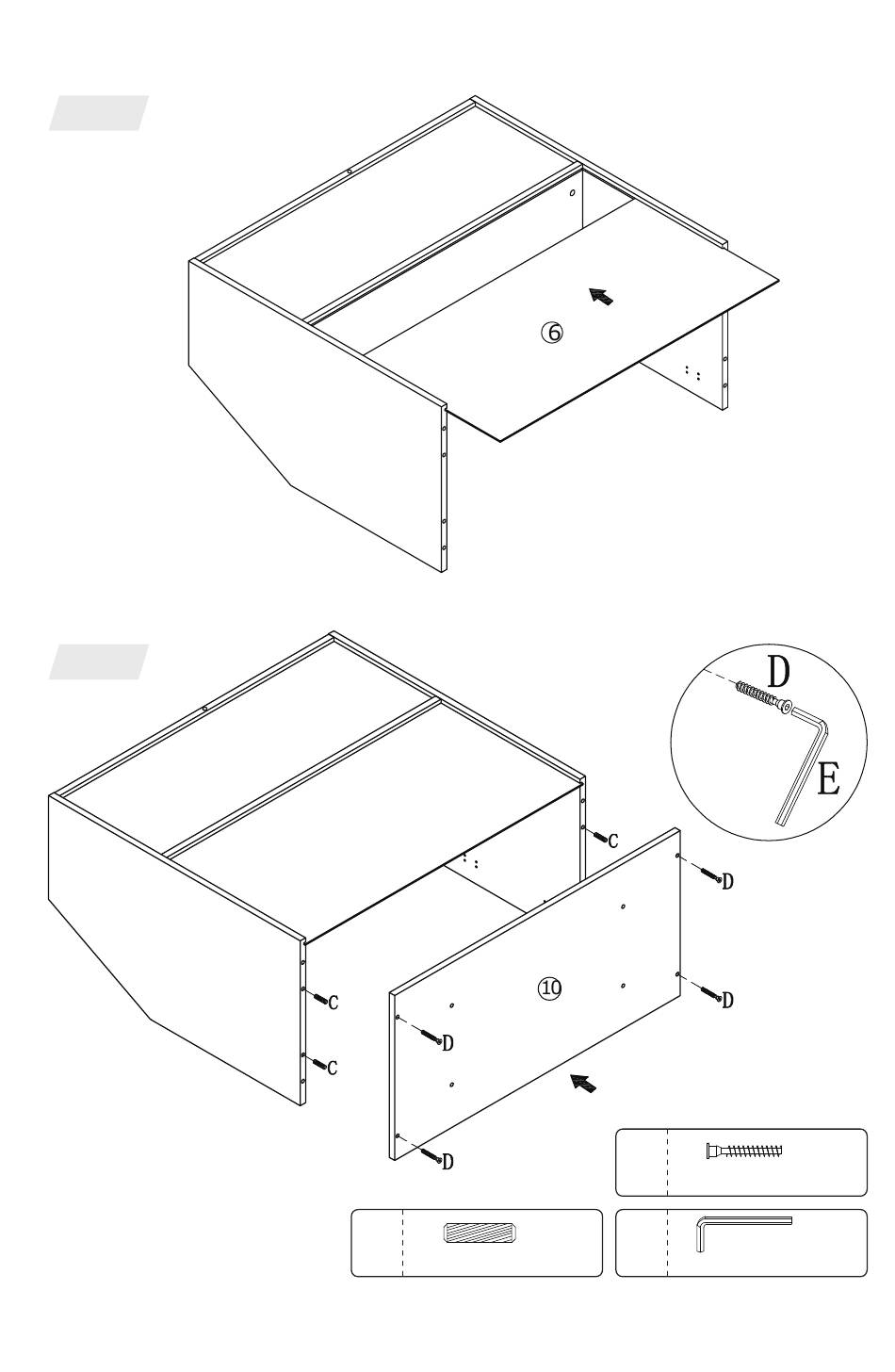 ⑥

D

E

C

D

⑩

D

C

D

C

D