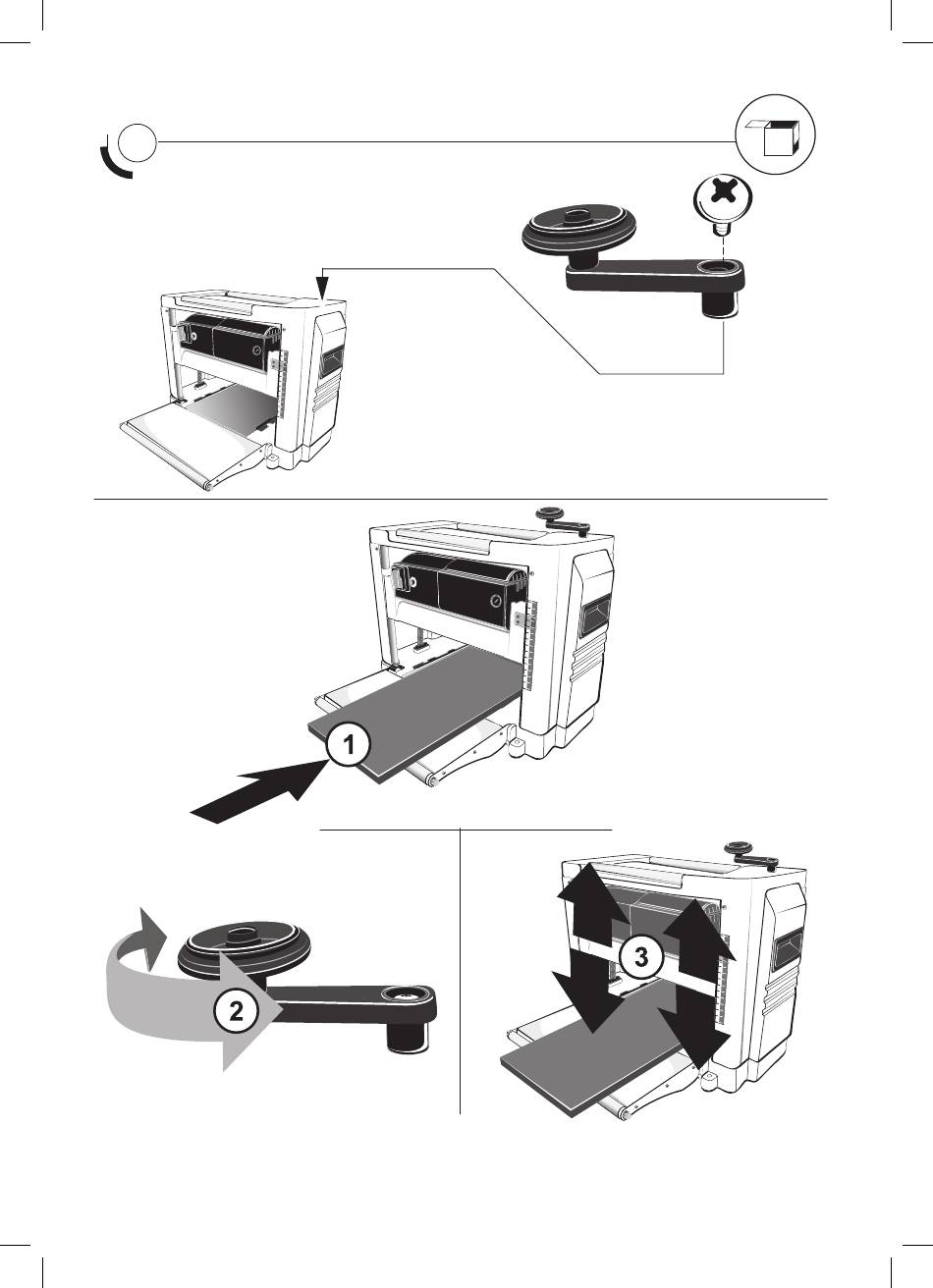 1

2

3