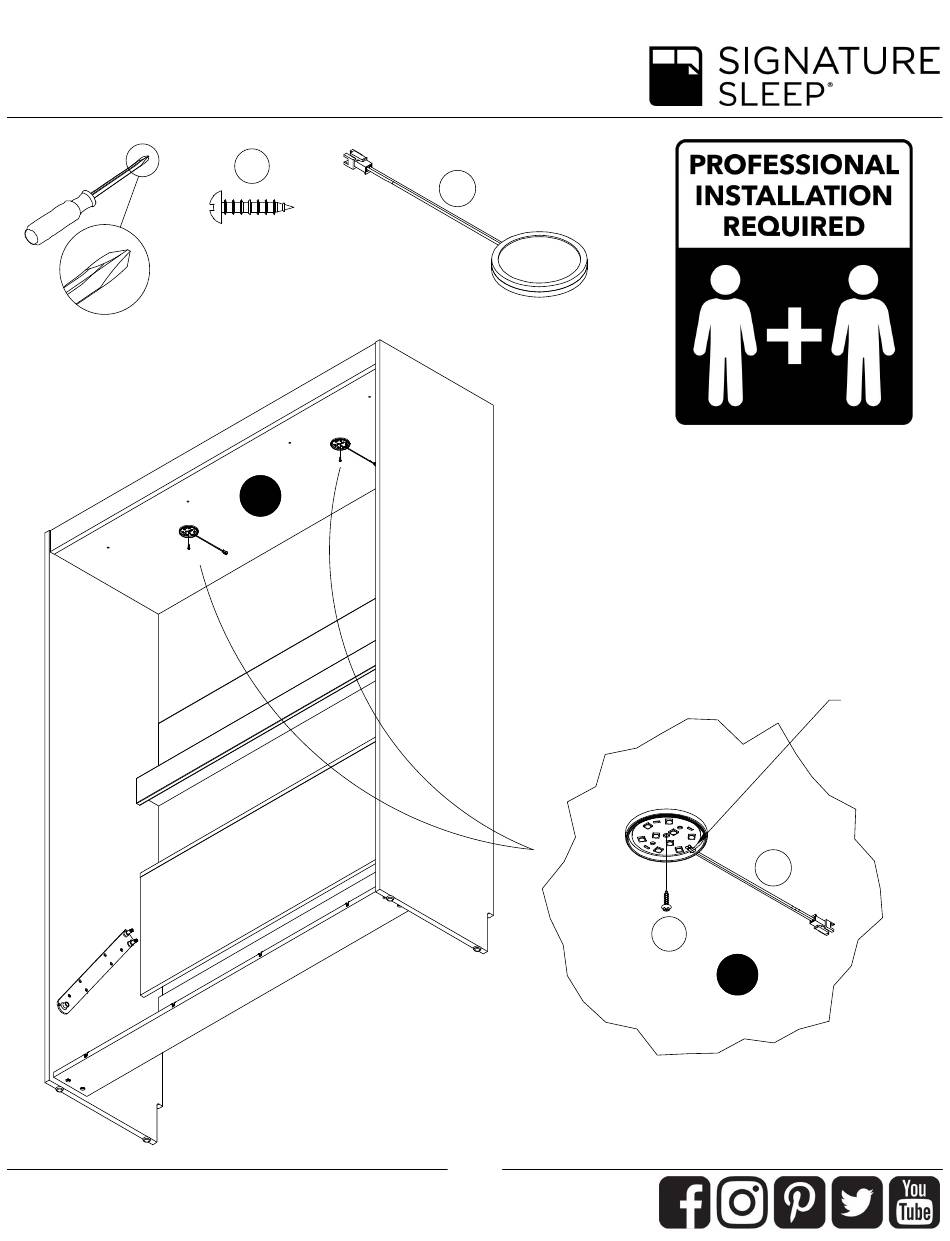 SIGNATURE SLEEP®

PROFESSIONAL INSTALLATION REQUIRED

You Tube