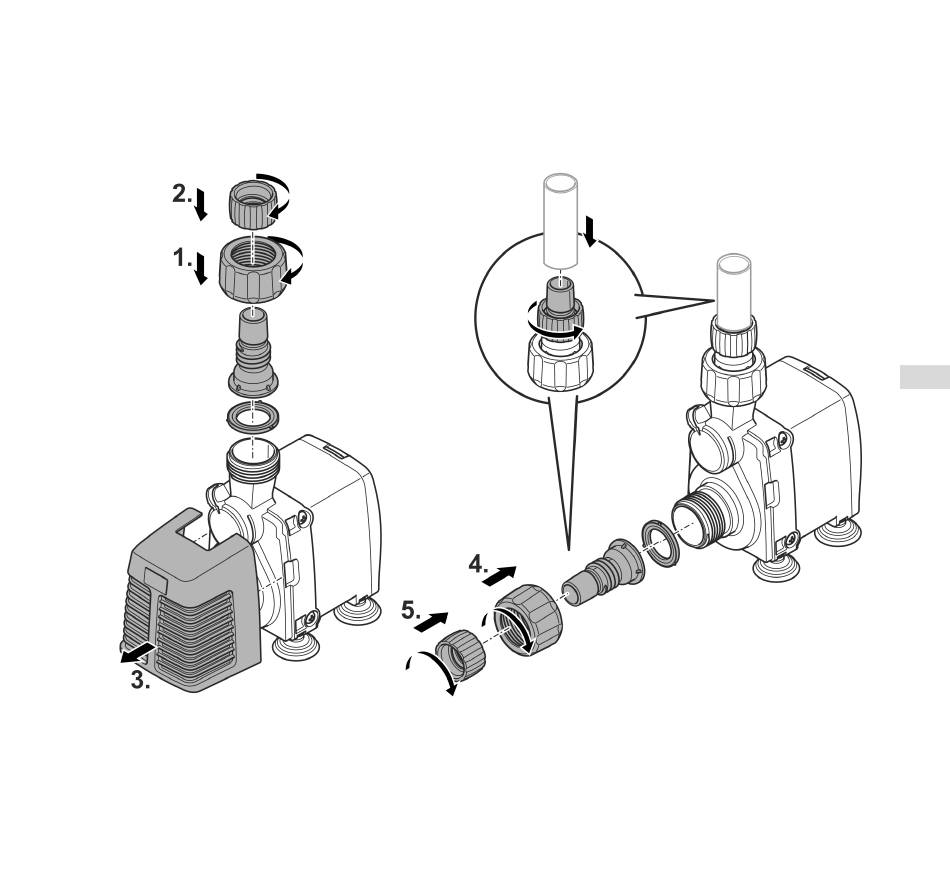 2.
1.
3.
4.
5.