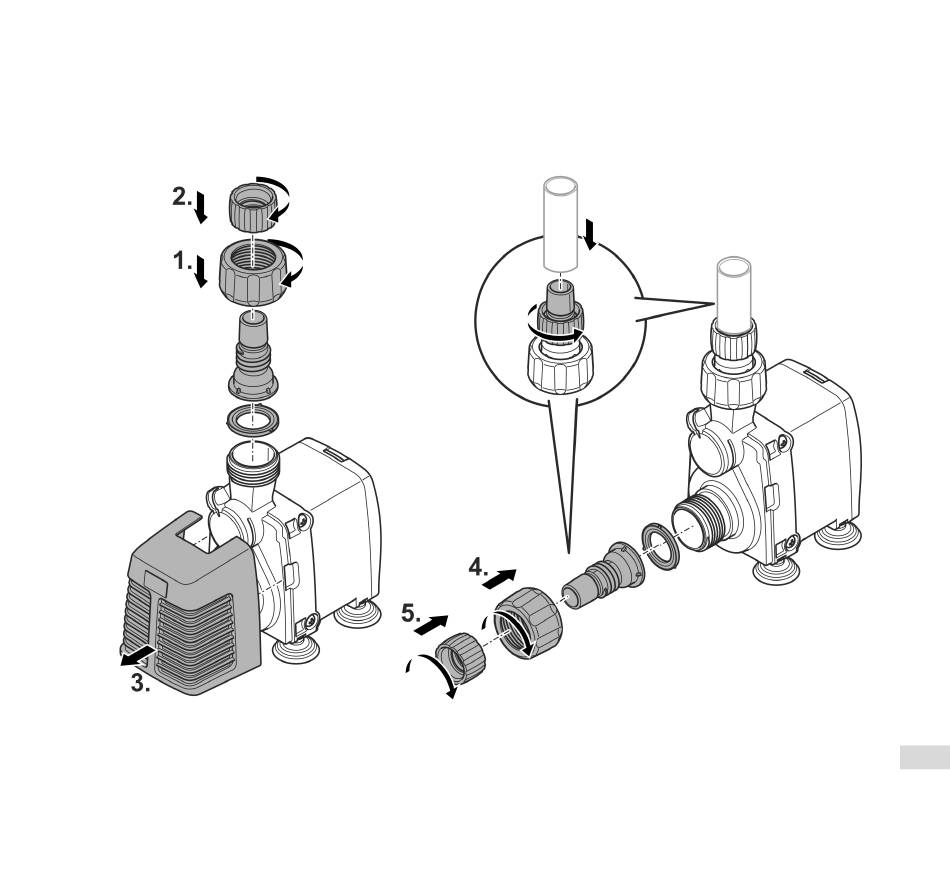 2.
1.
3.
4.
5.