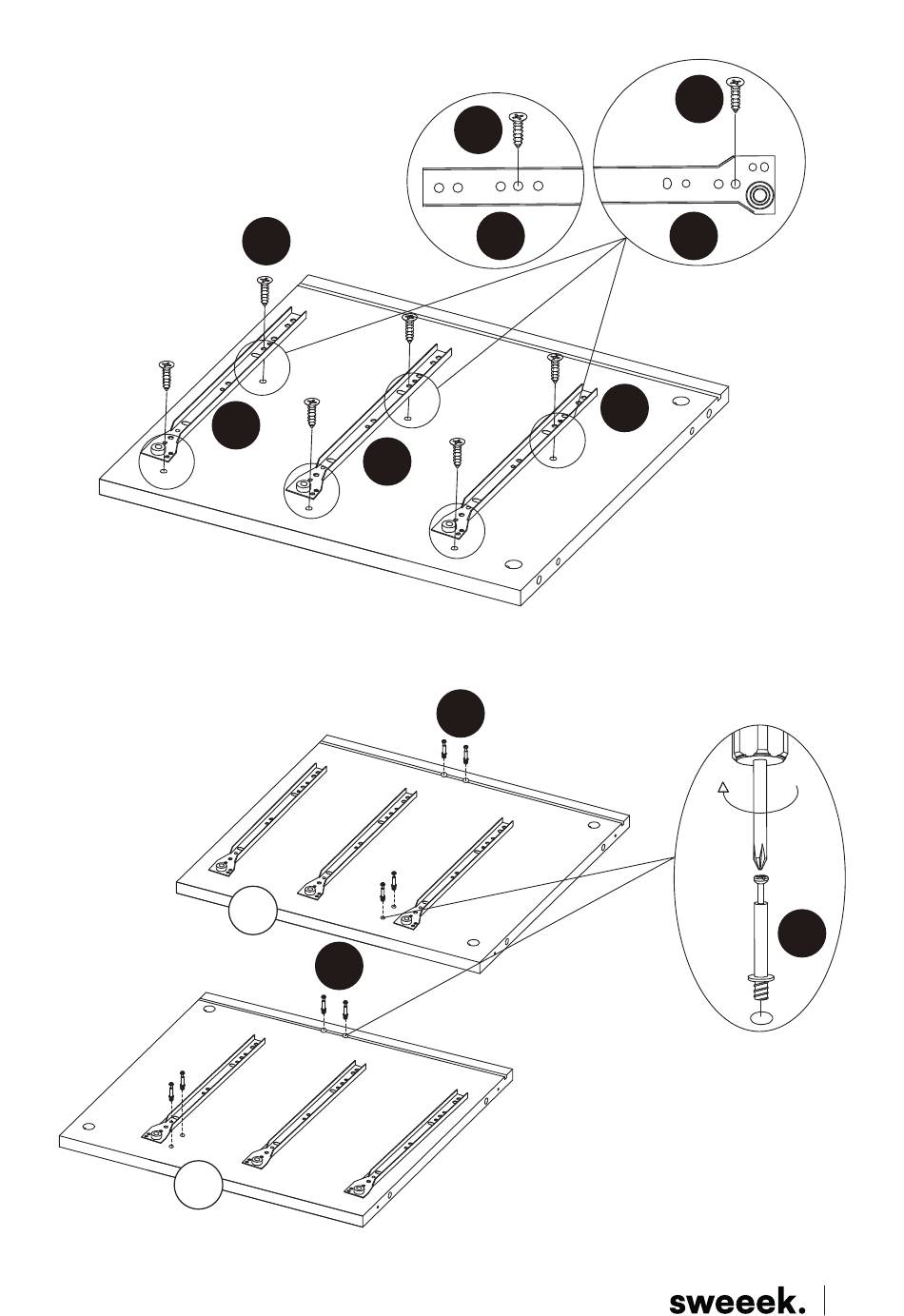 sweeek.