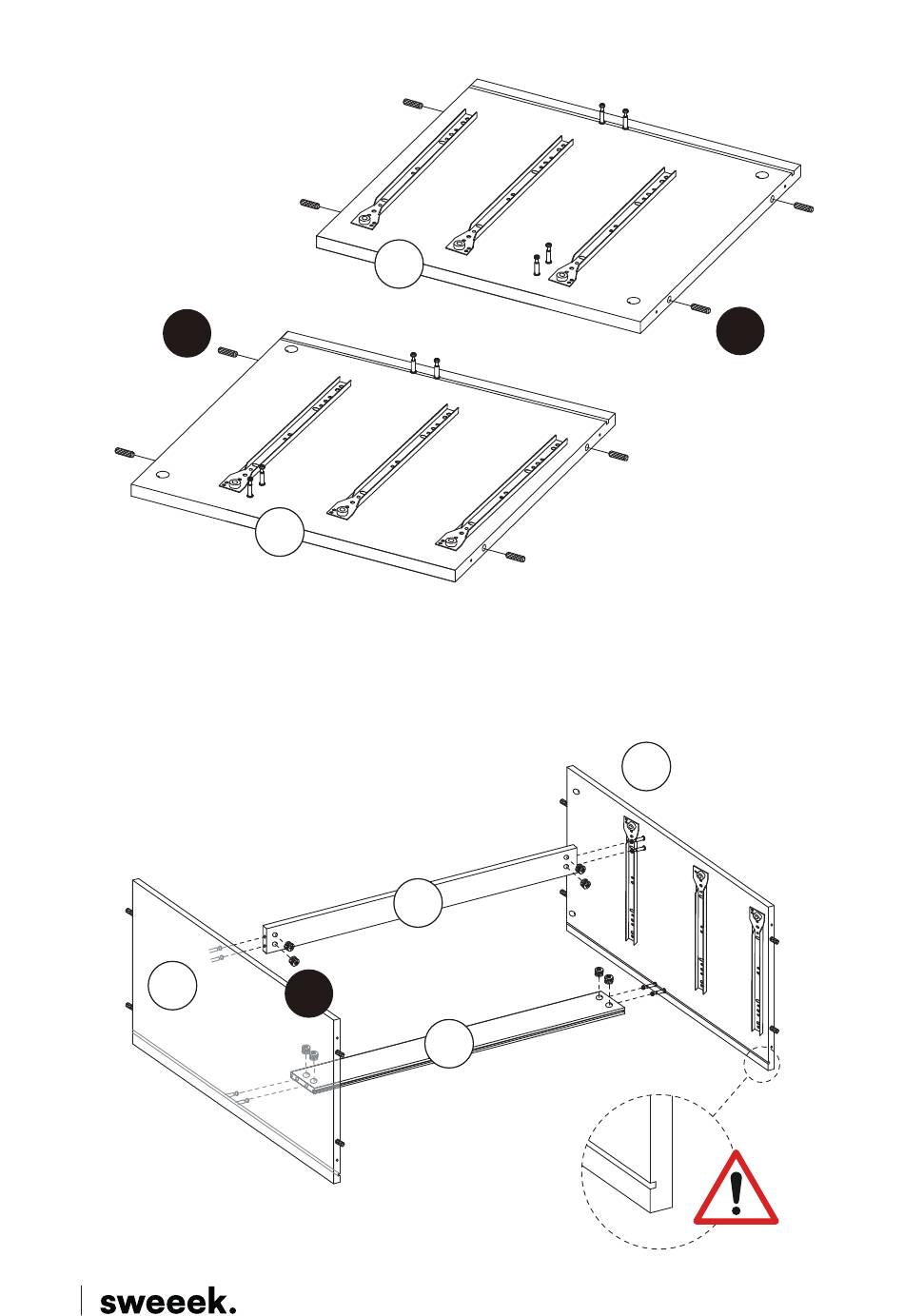 sweeek.