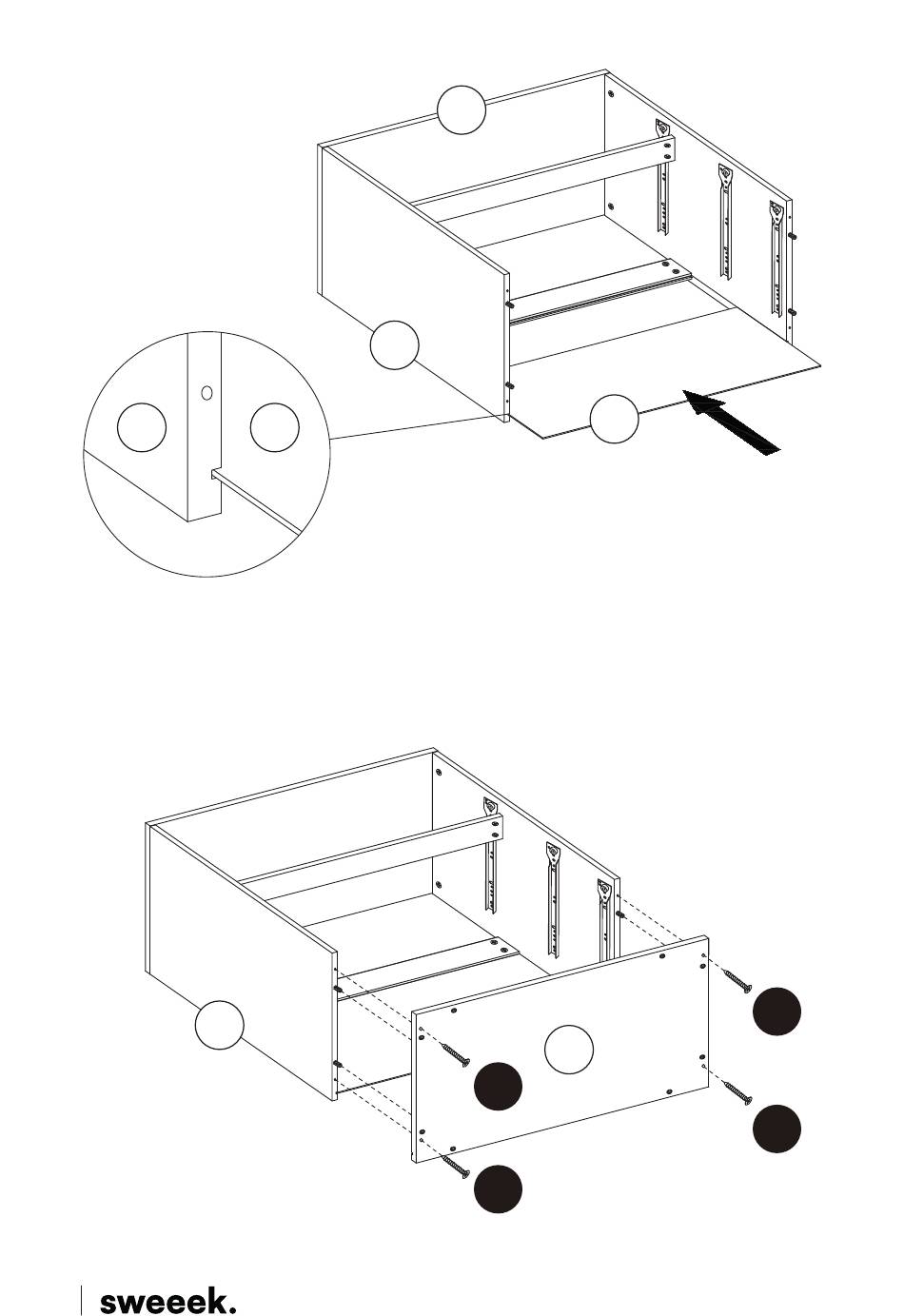 sweeek.