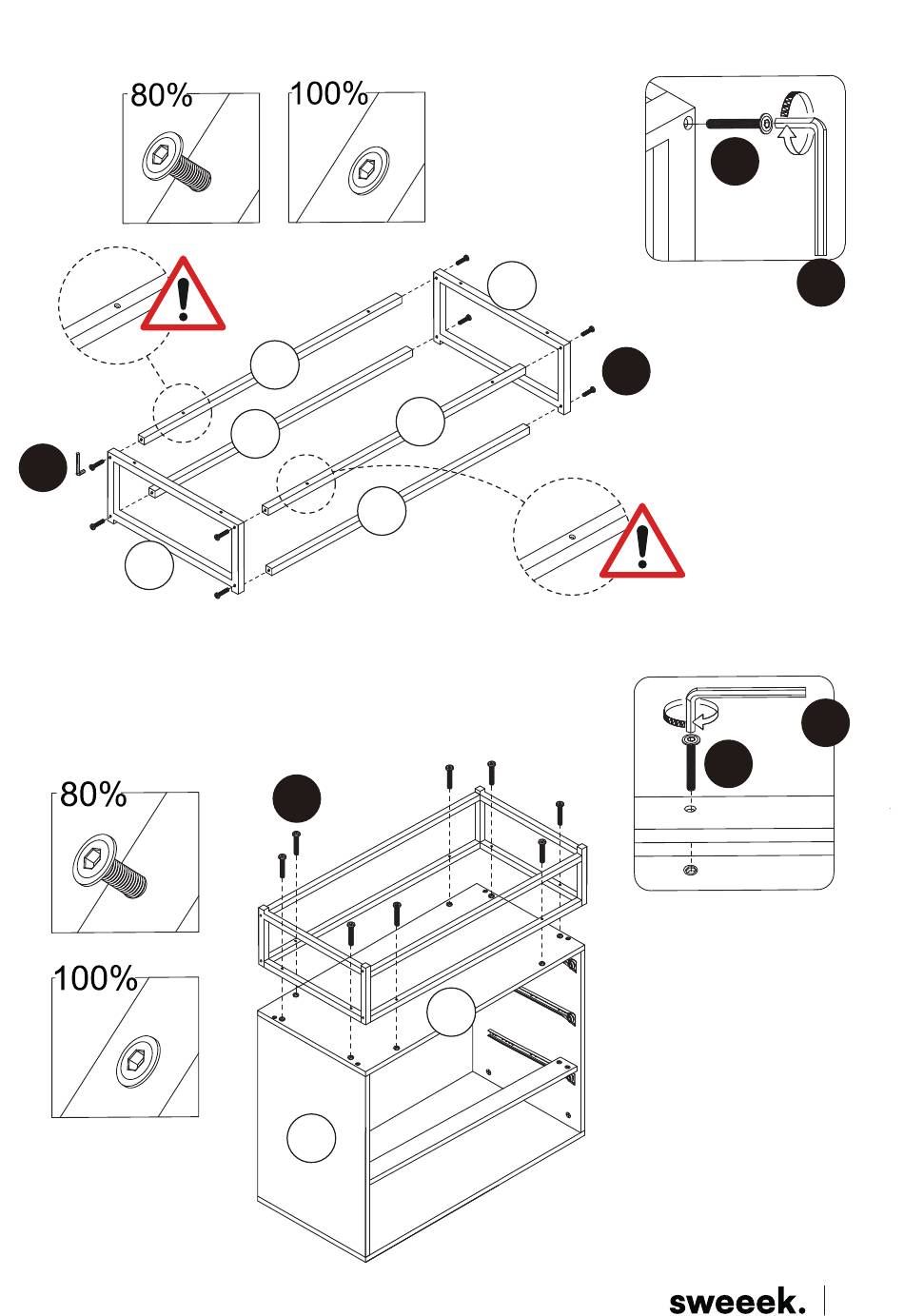 80%

100%

80%

100%

sweeek.