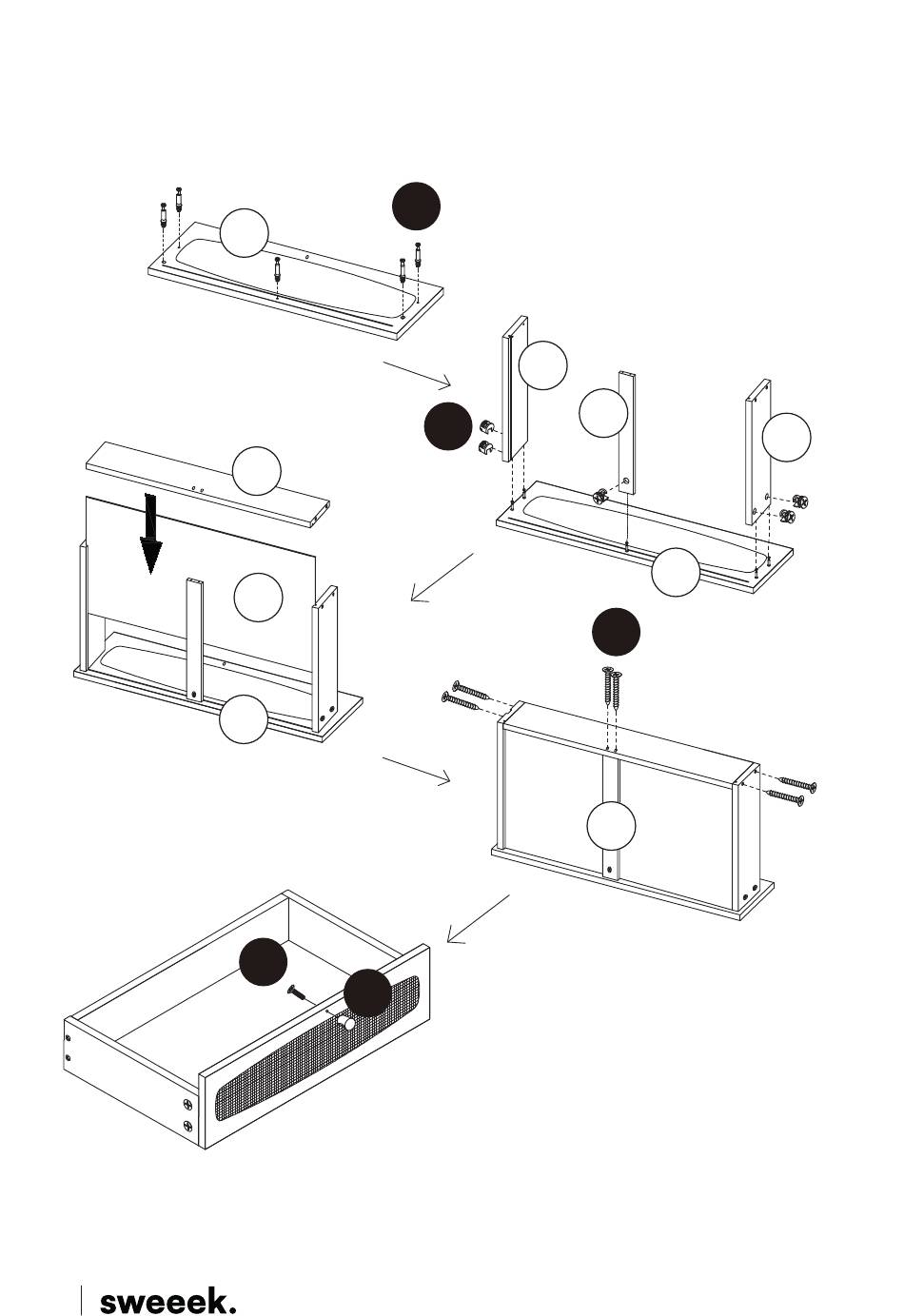 sweeek.