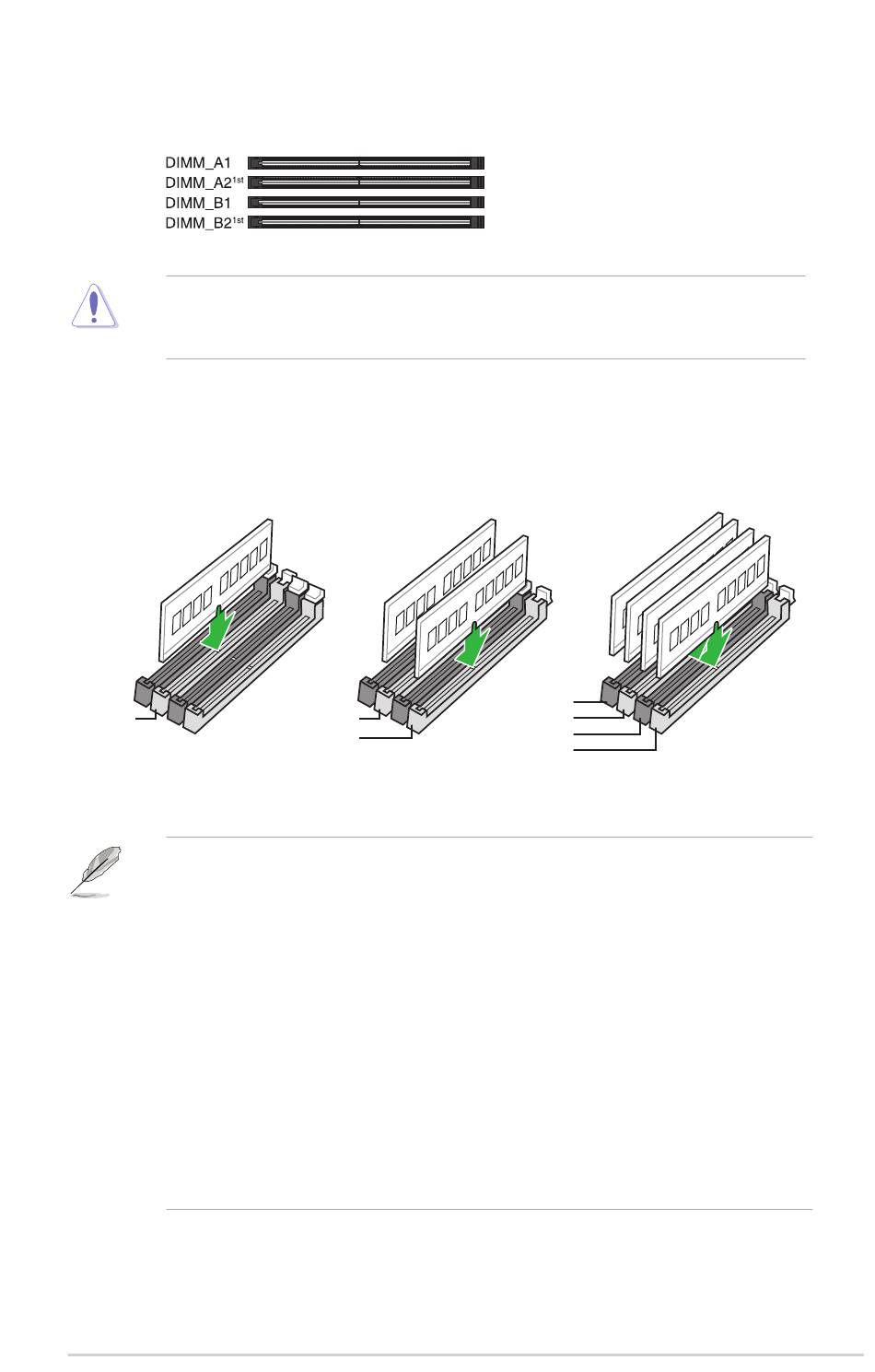 DIMM_A1
DIMM_A2$^{1st}$
DIMM_B1
DIMM_B2$^{1st}$