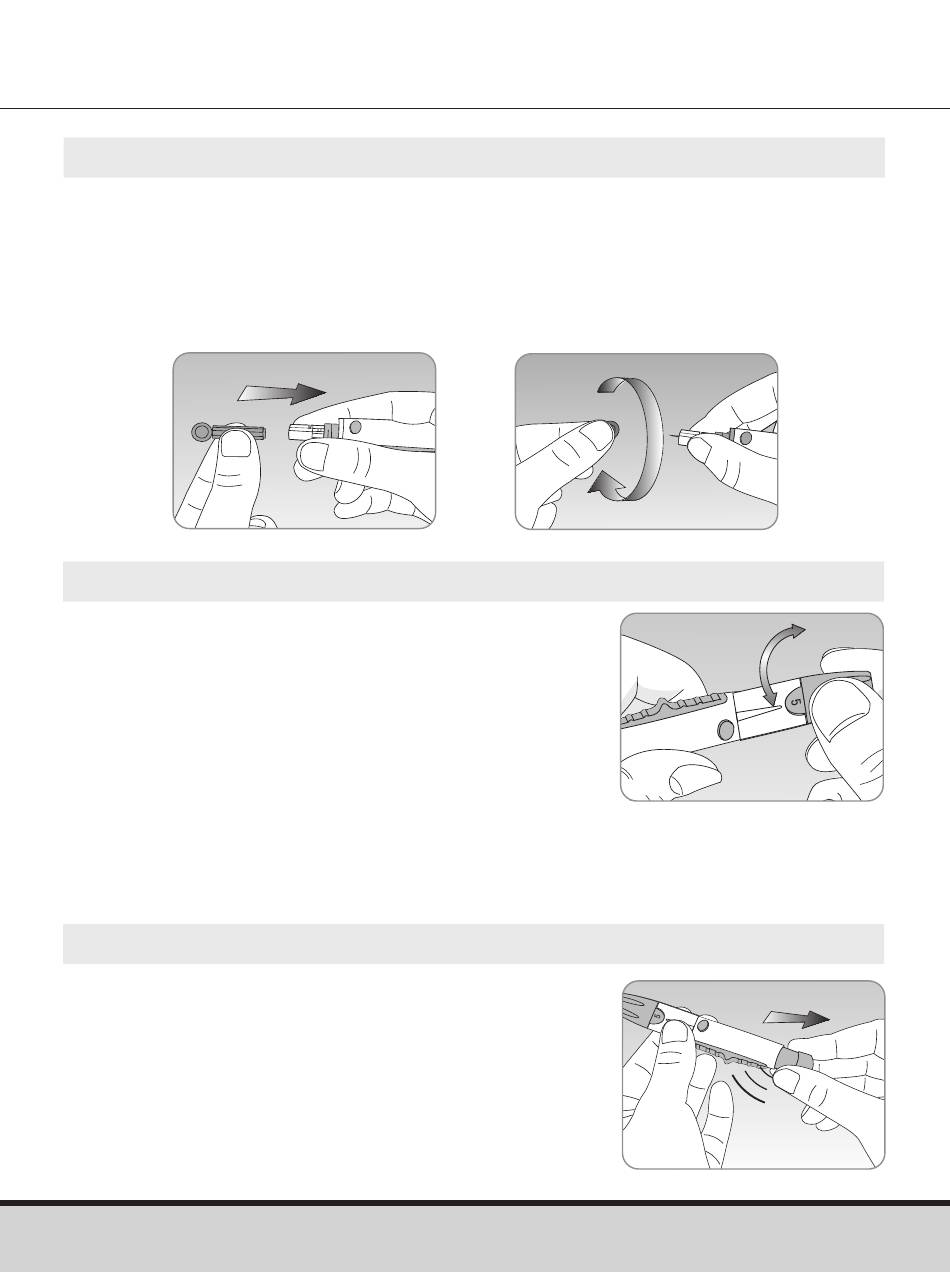 5