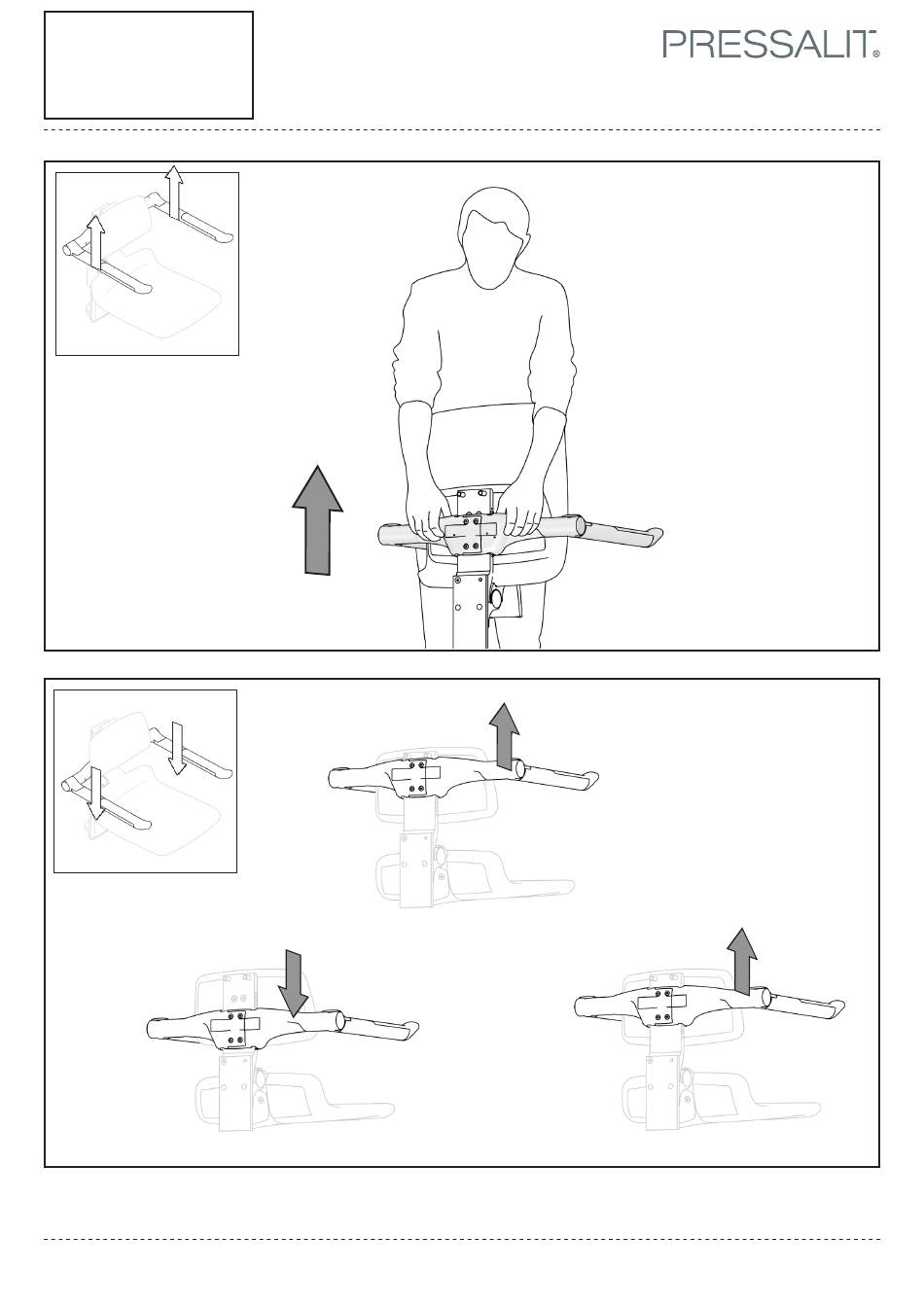 PRESSALIT®