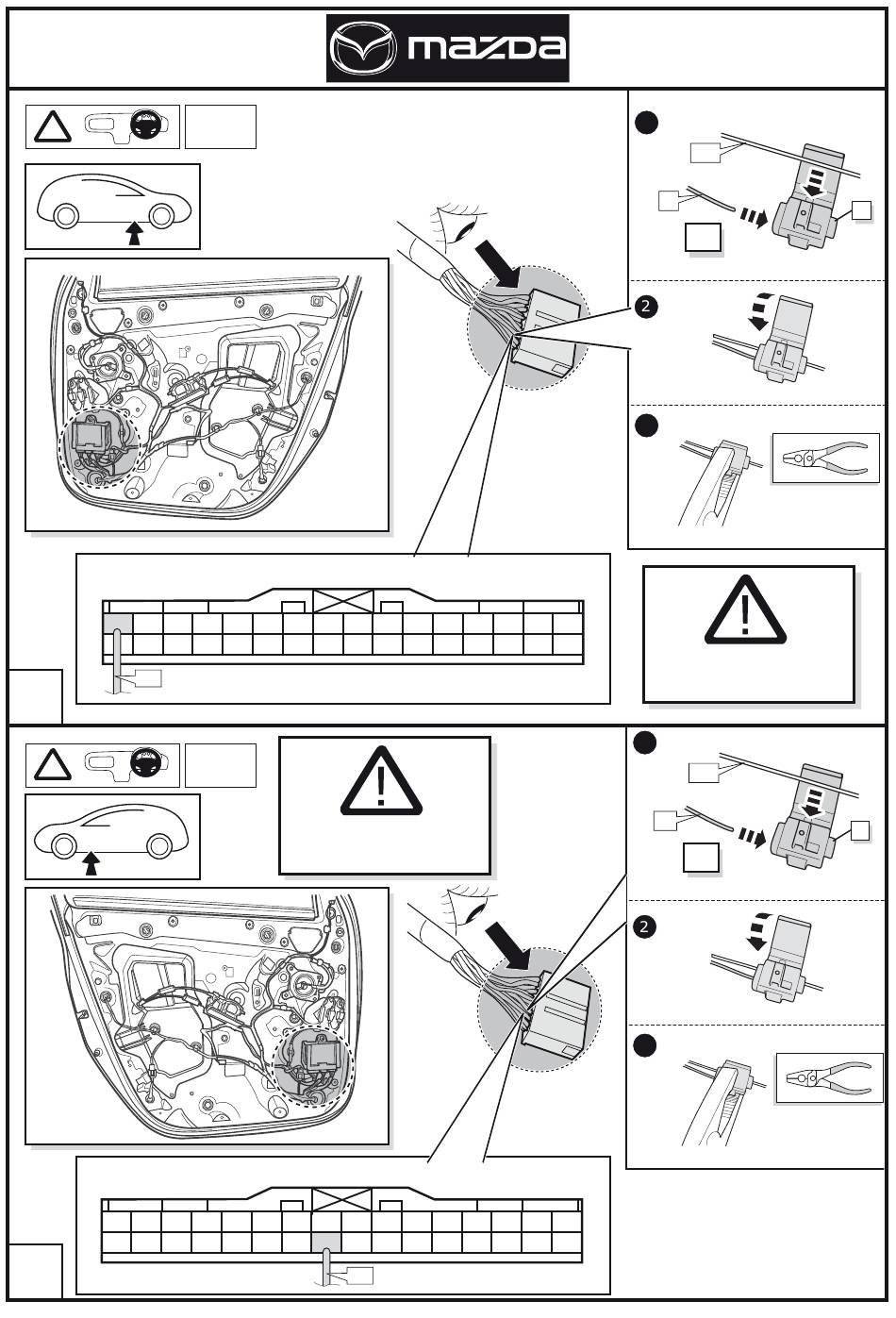 mazda

2

2