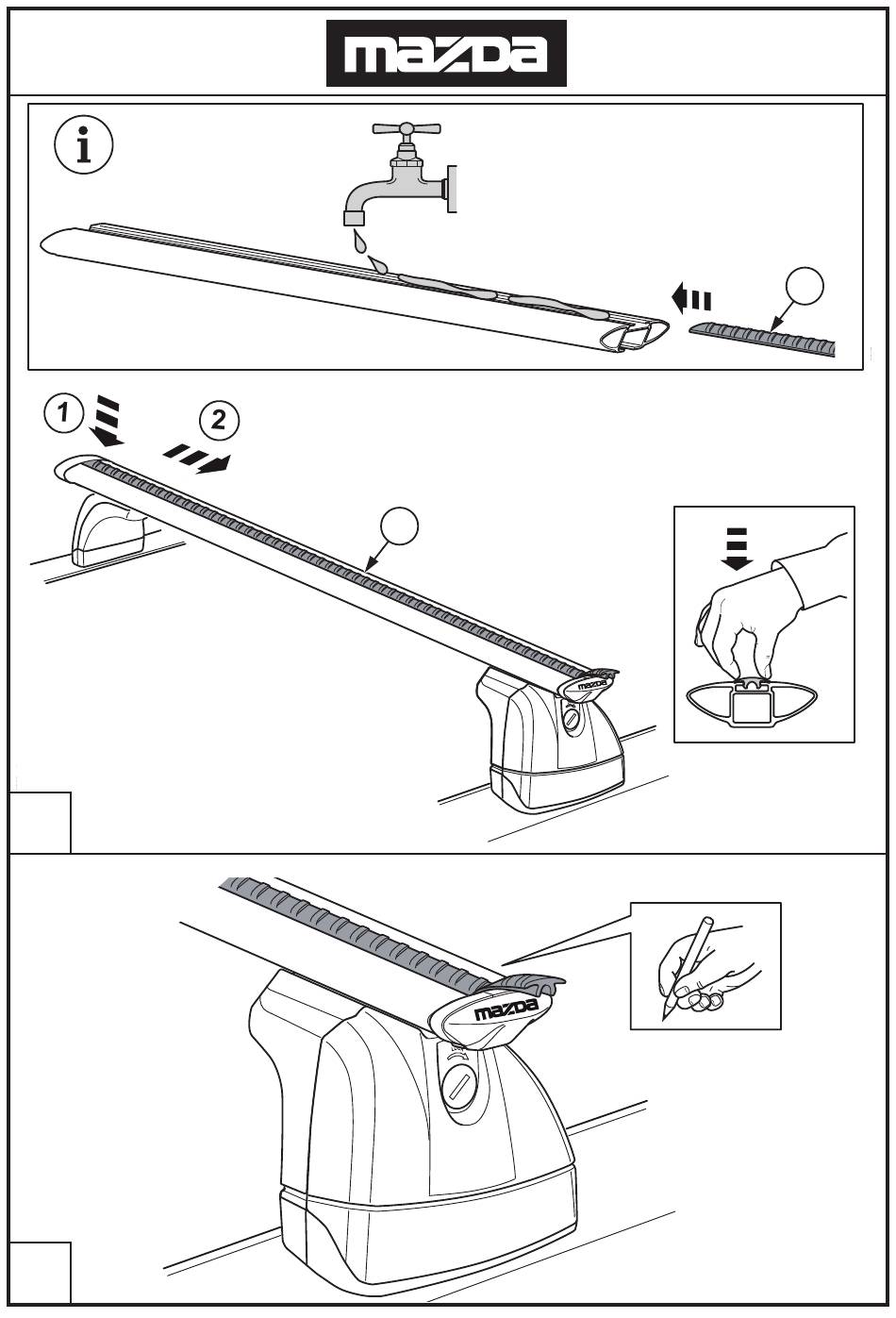 mazda

i

1

2

mazda

mazda