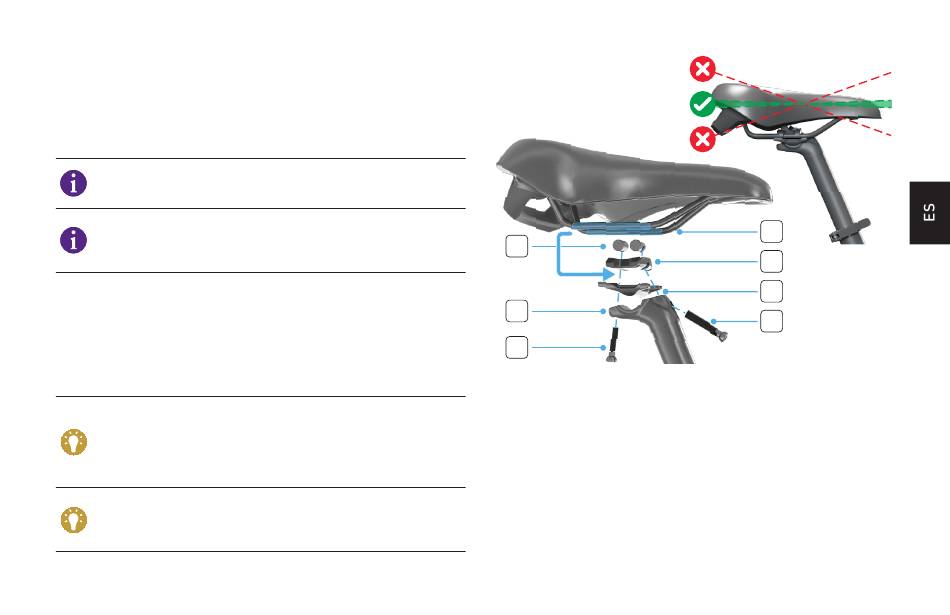 ES