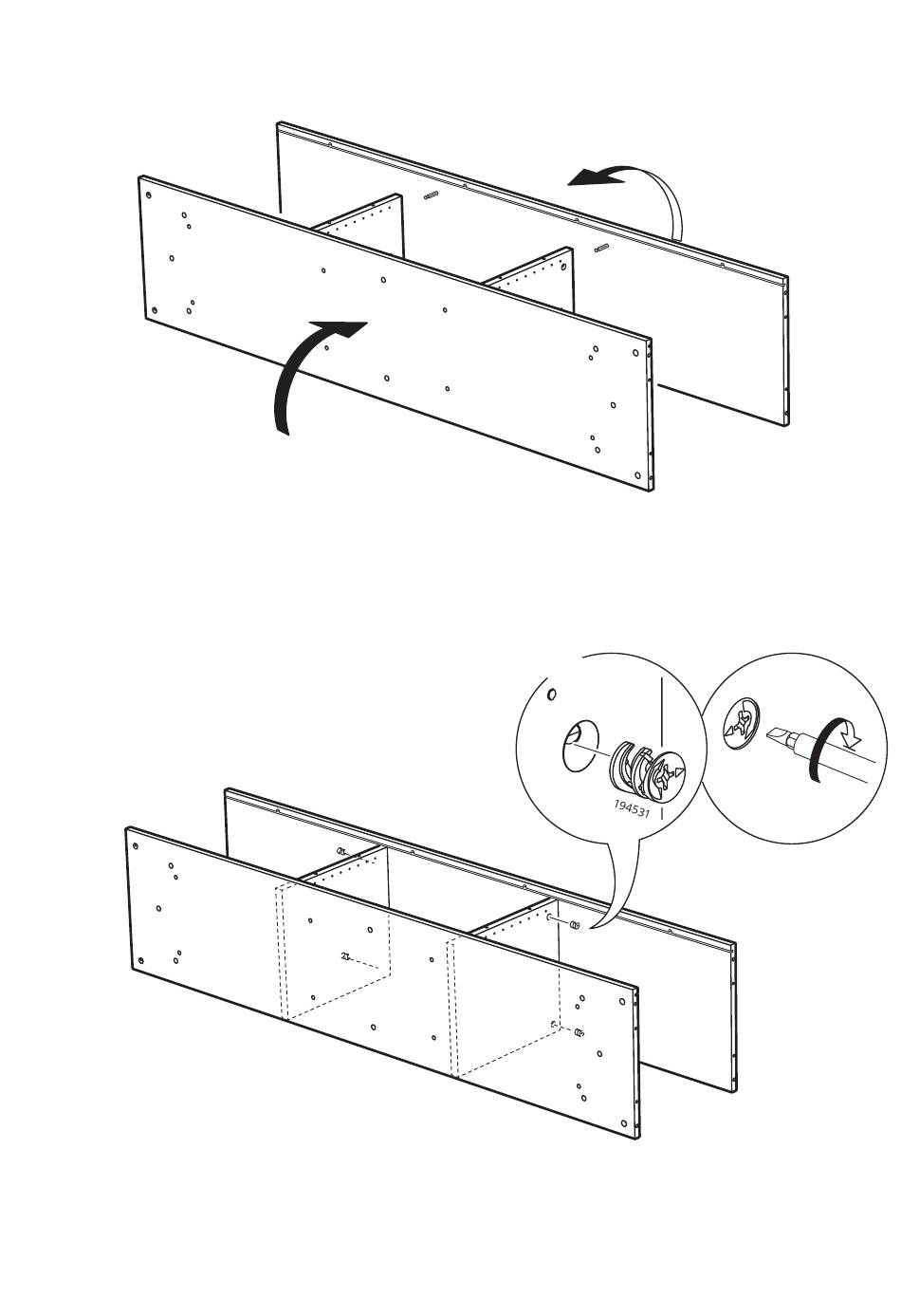 194531