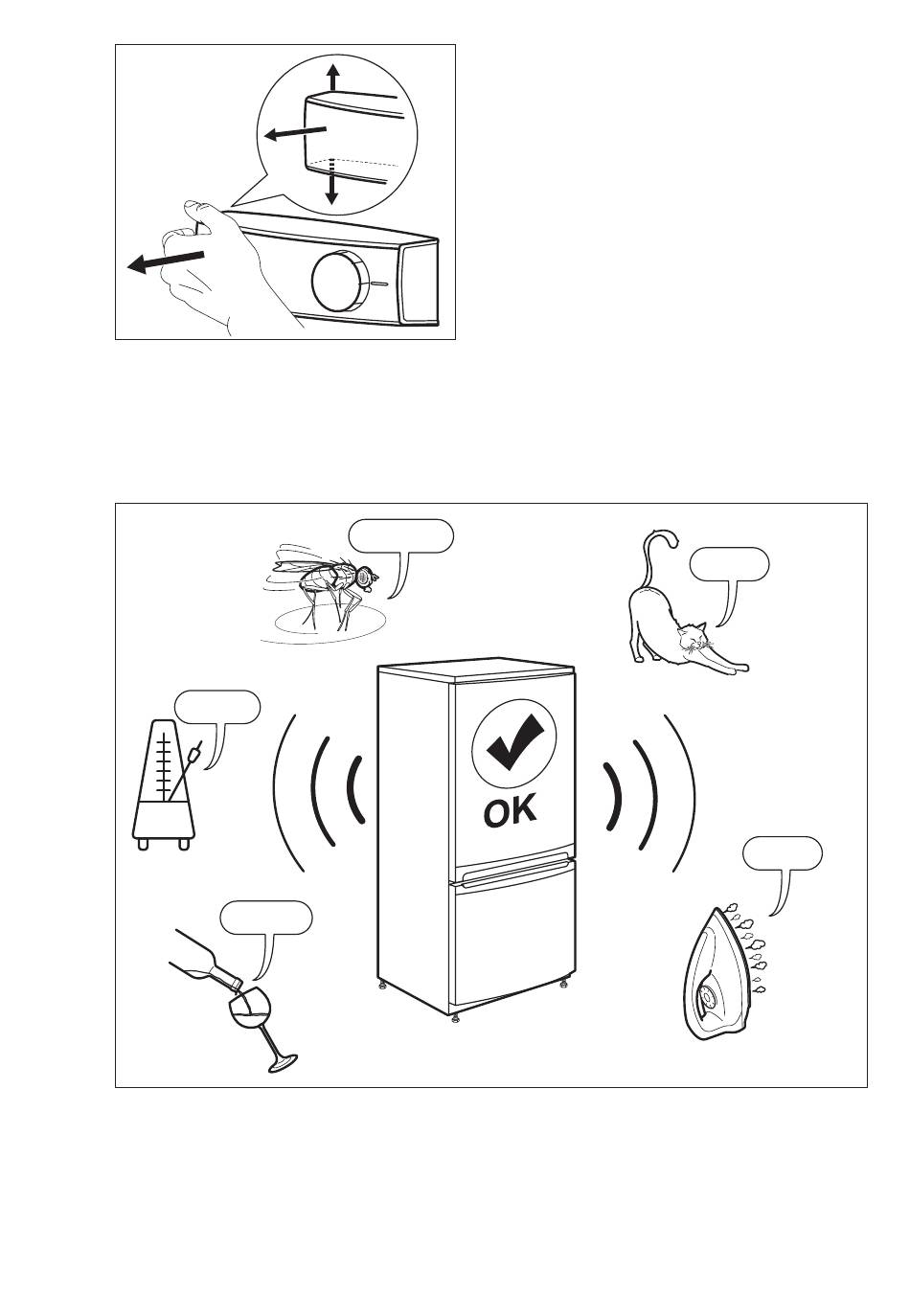 OK