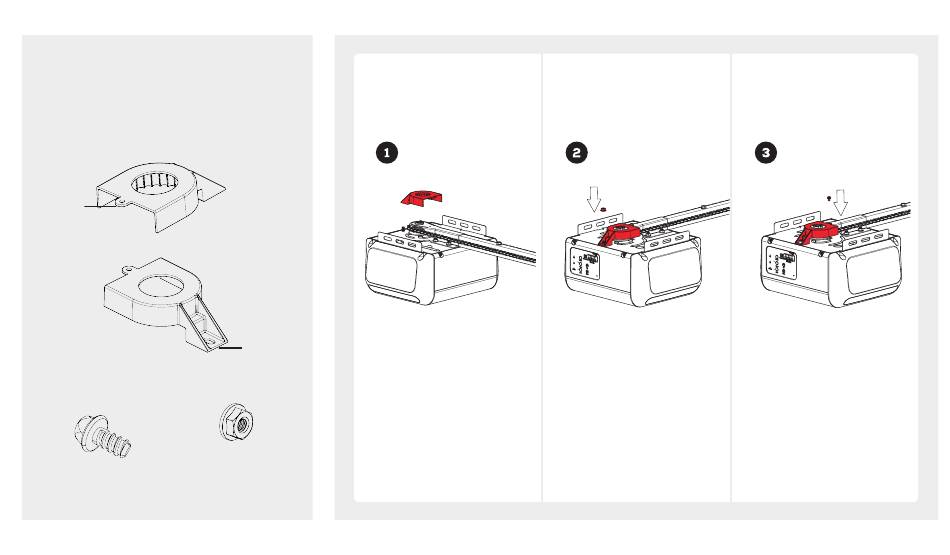 1

2

3