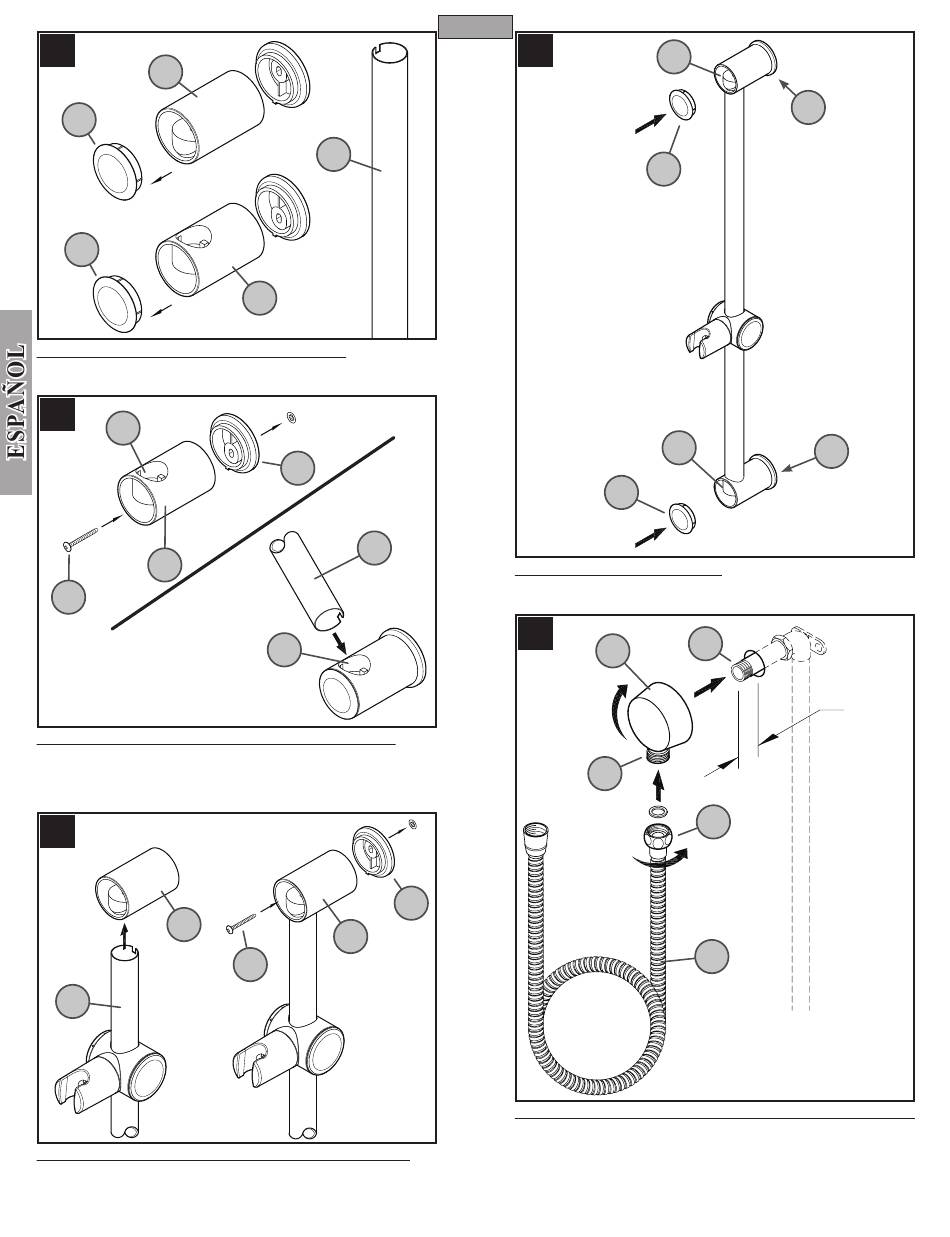 ESPAÑOL