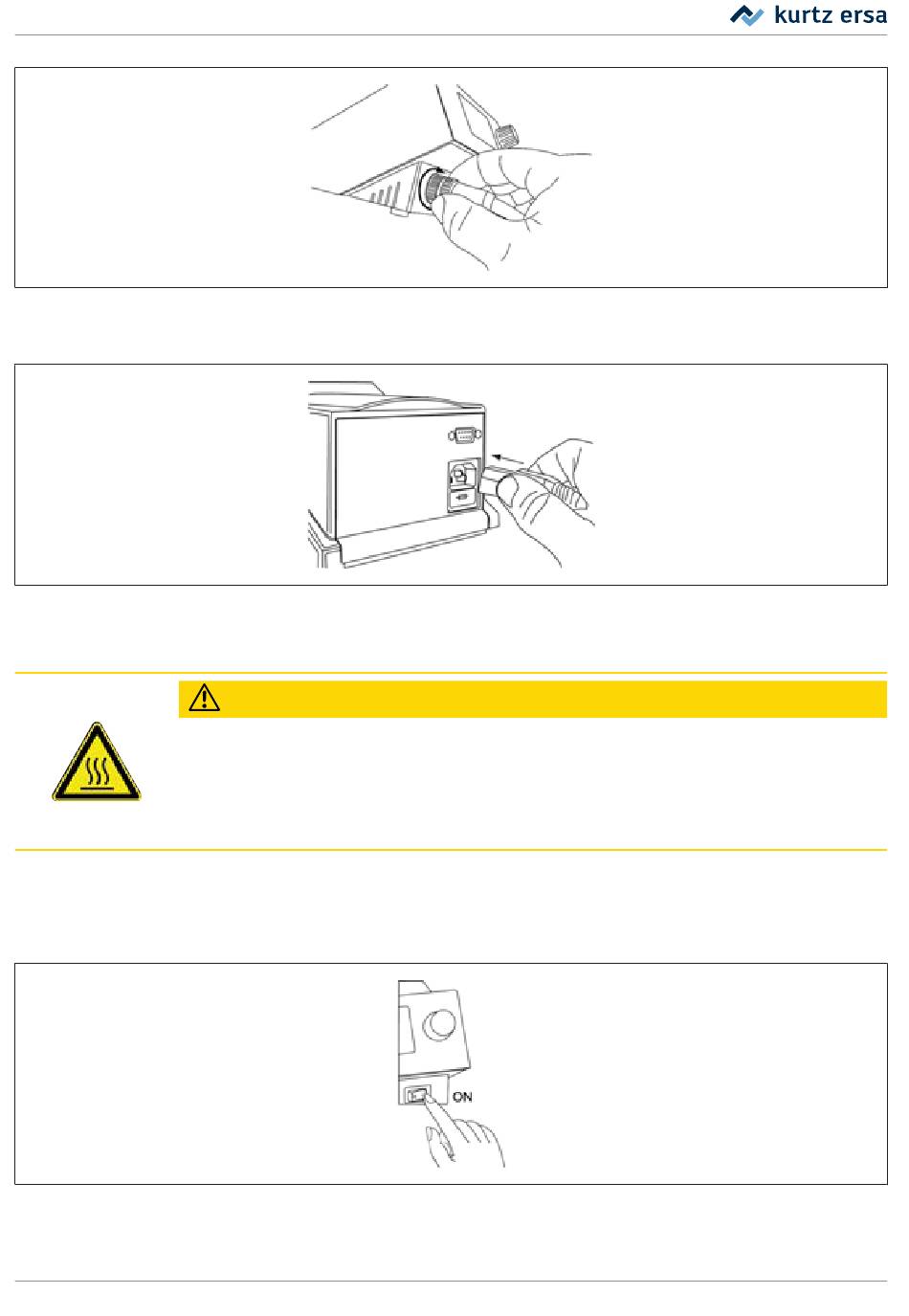 kurtz ersa

ON