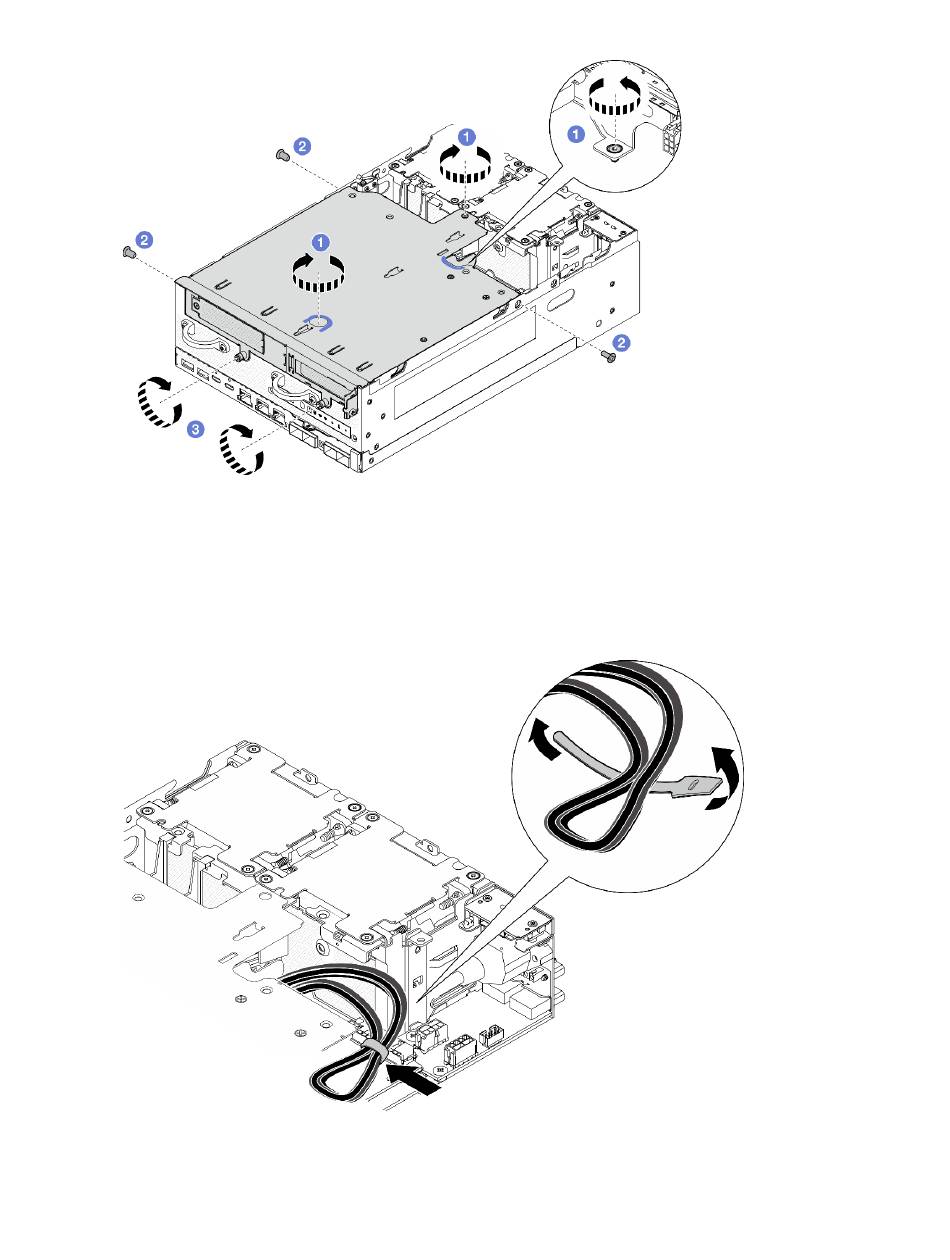 1
2
1
2
1
2
3