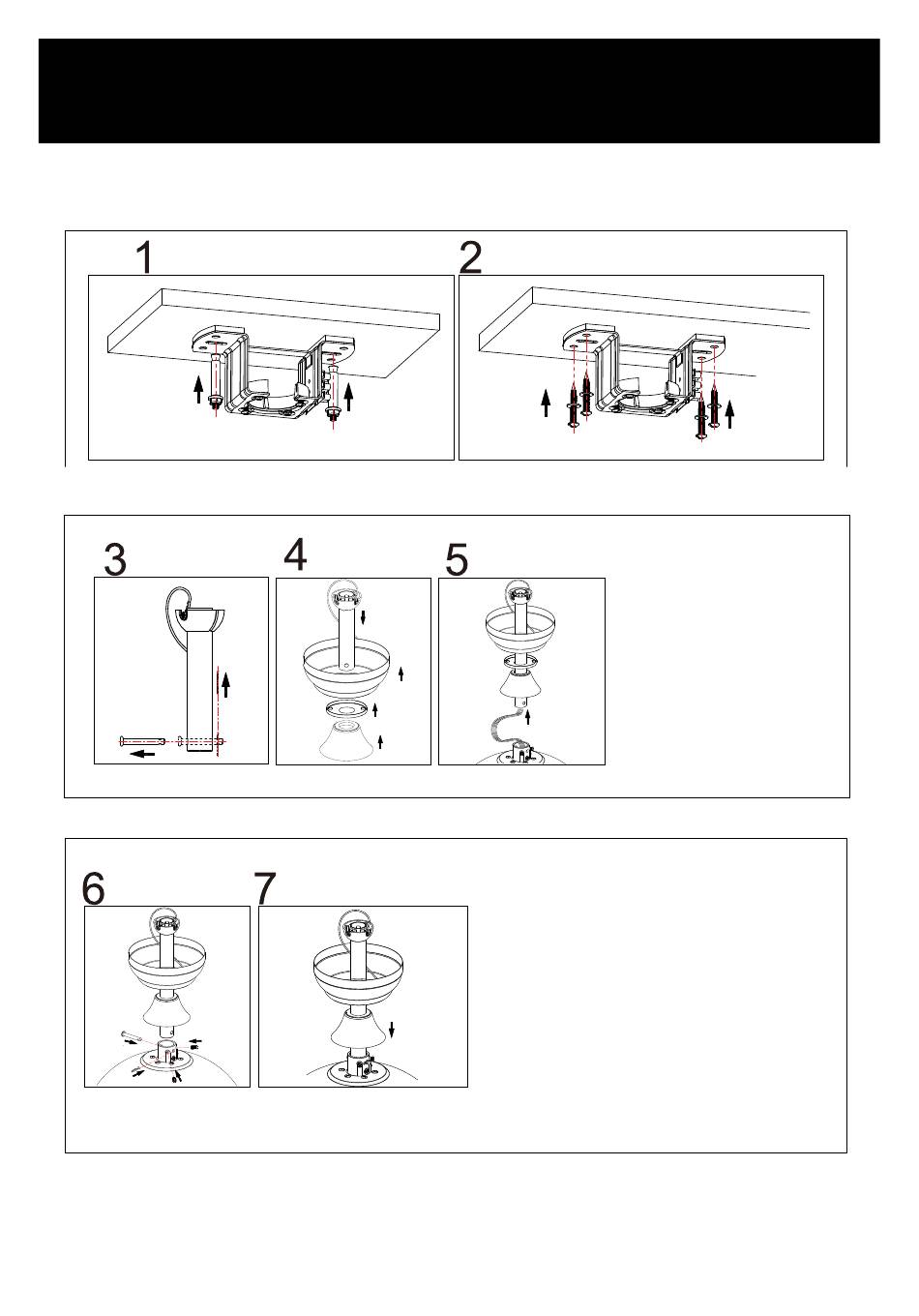 1

2

3

4

5

6

7