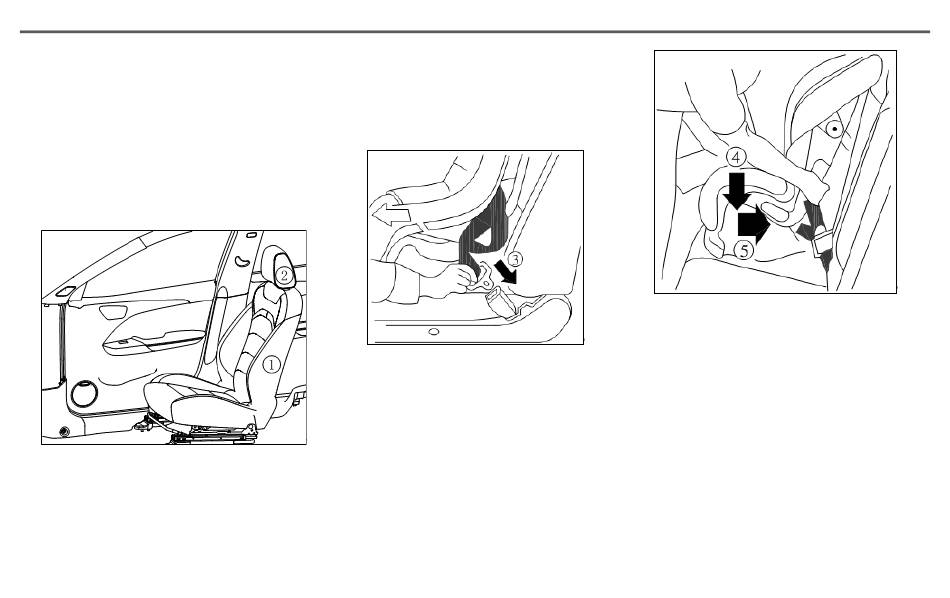 ②
①

③

④
⑤