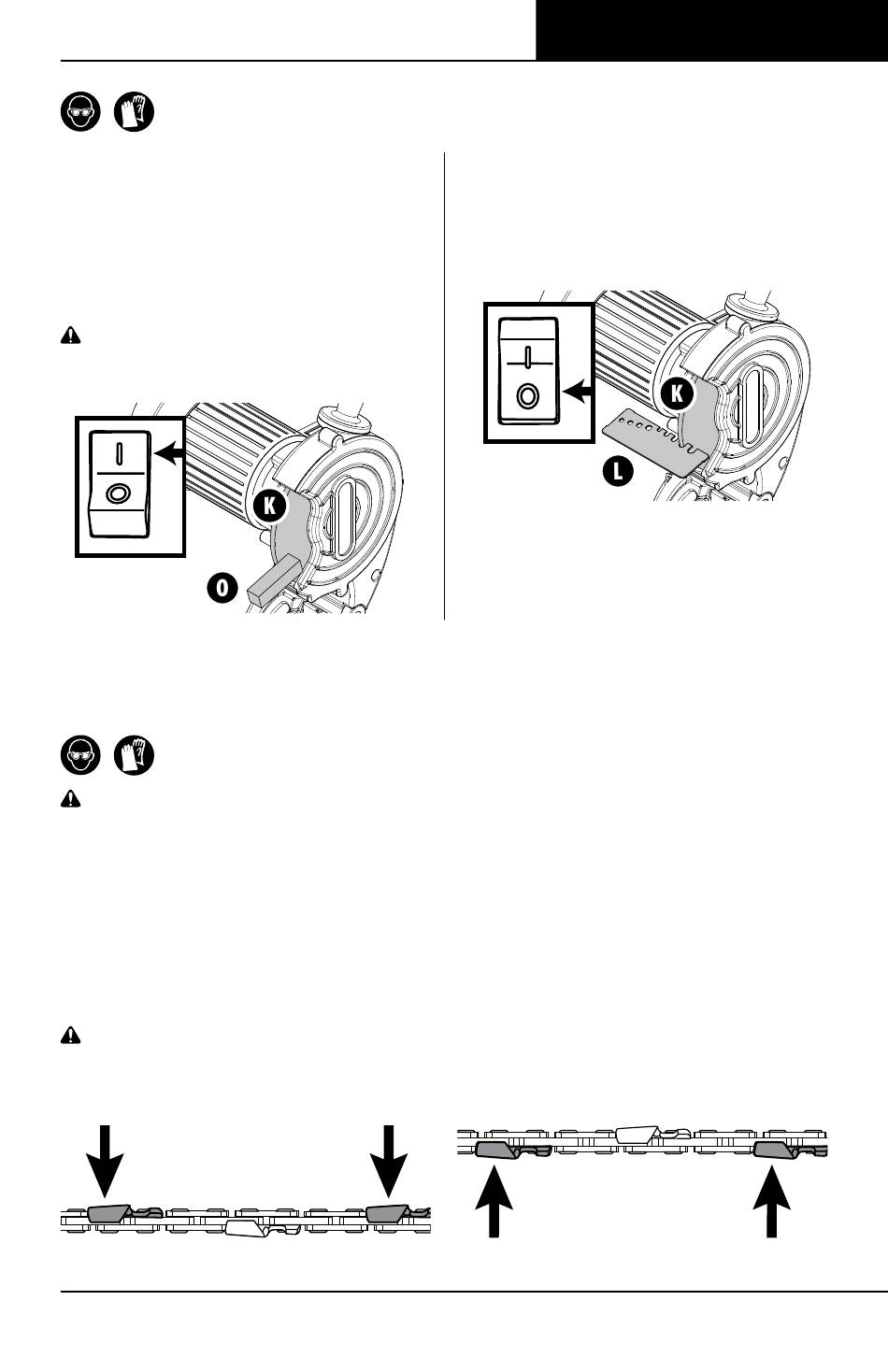 K

O

K

L