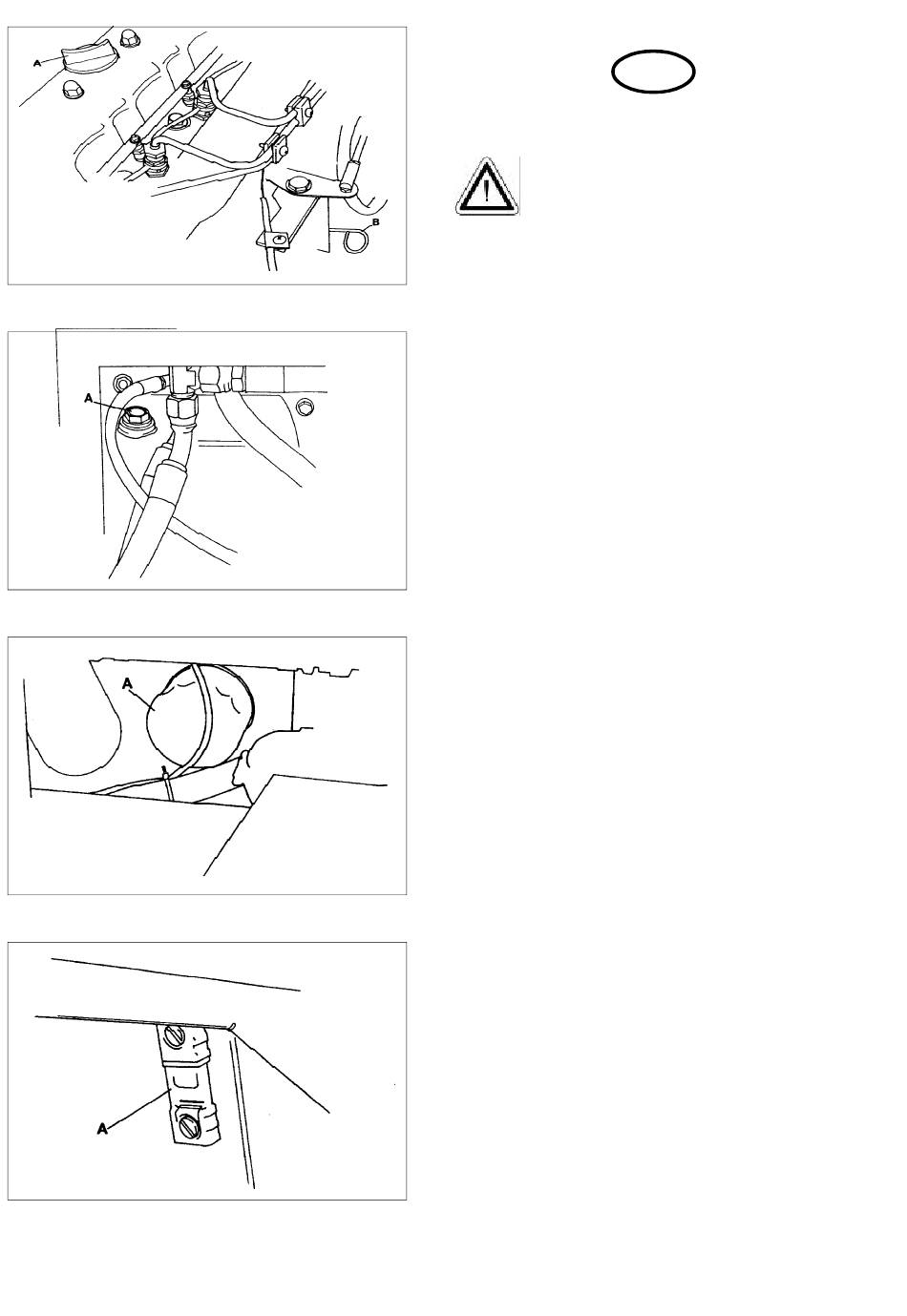 A

B

A

A

A