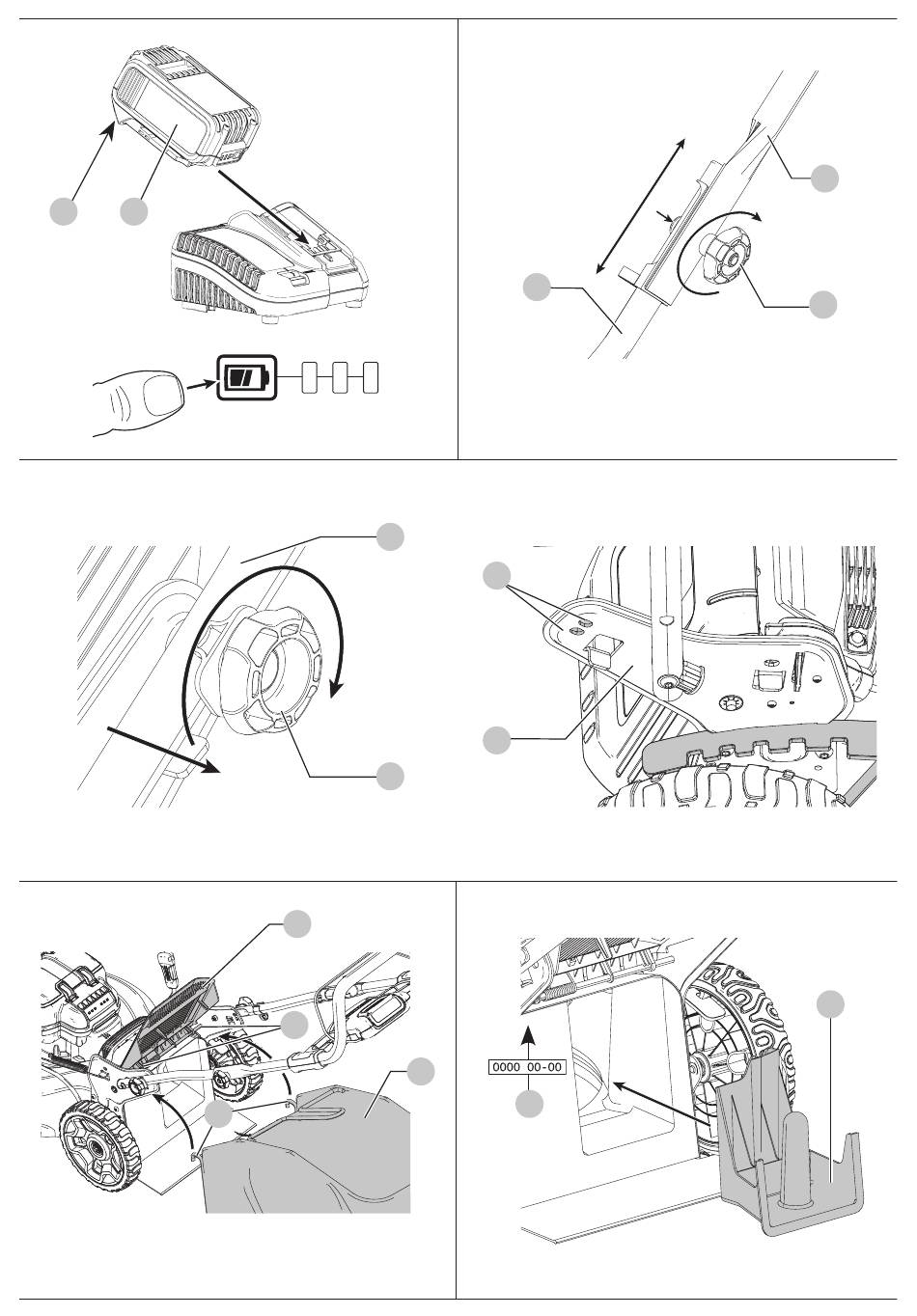 0000 00-00