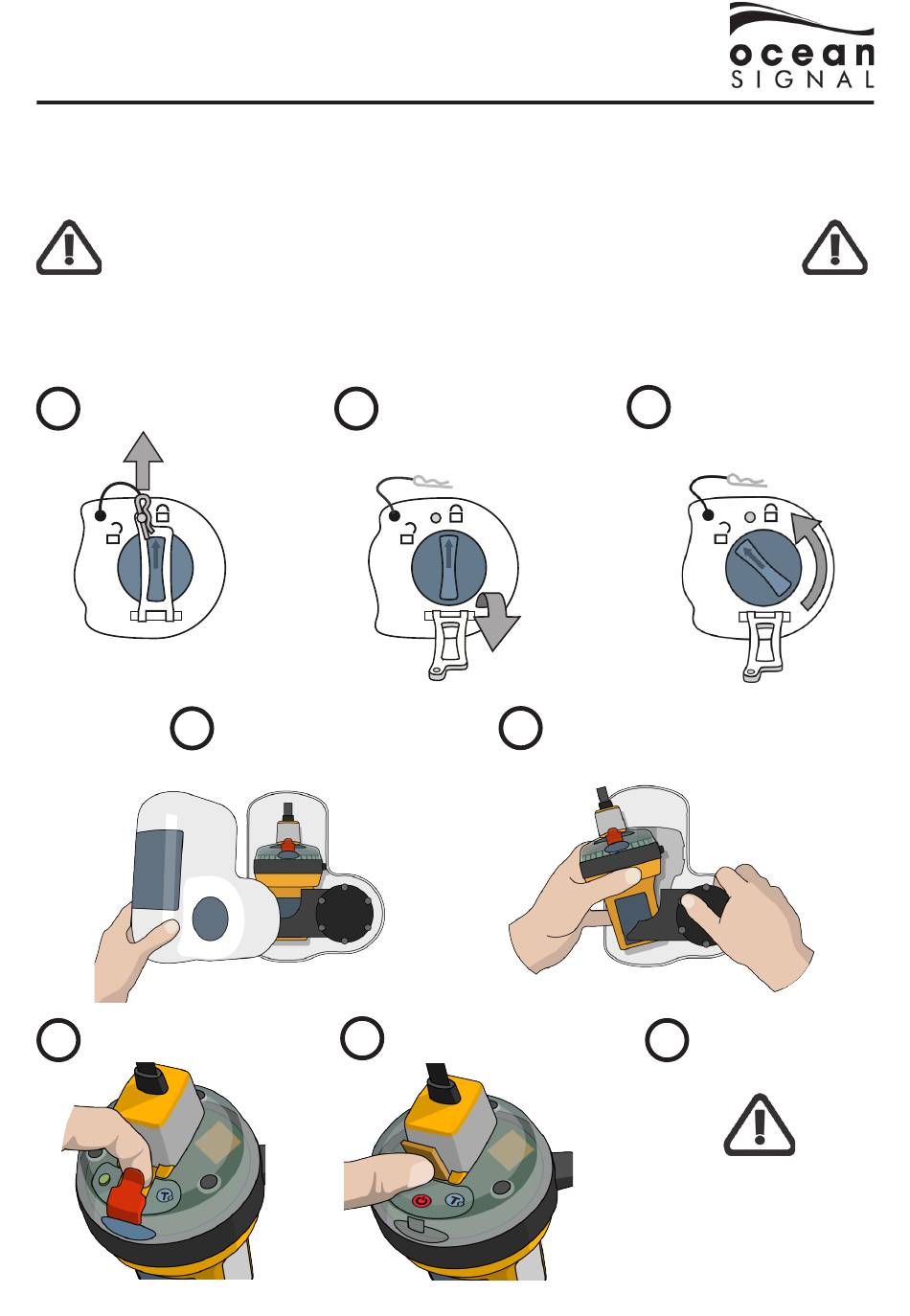 ocean SIGNAL