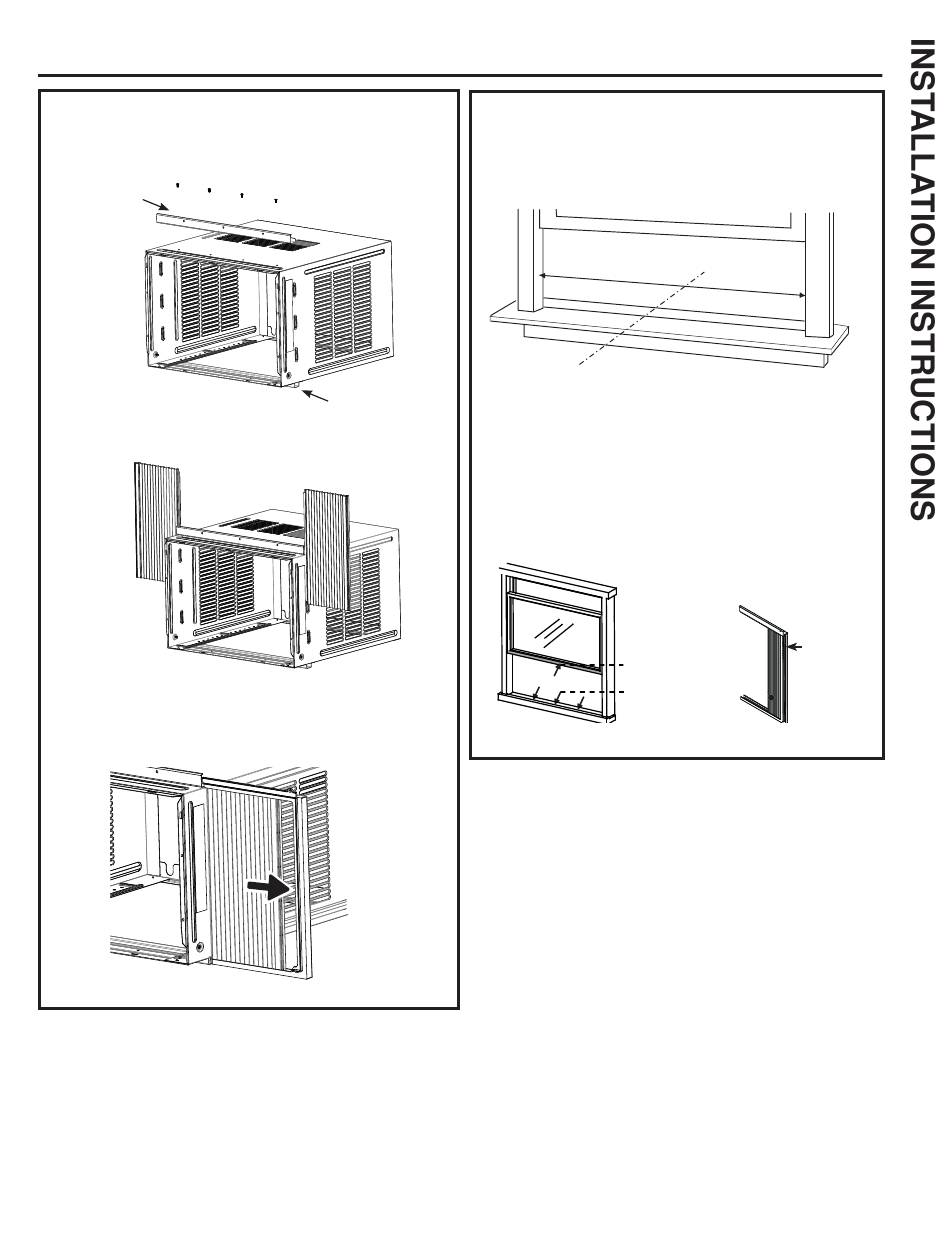 INSTALLATION INSTRUCTIONS