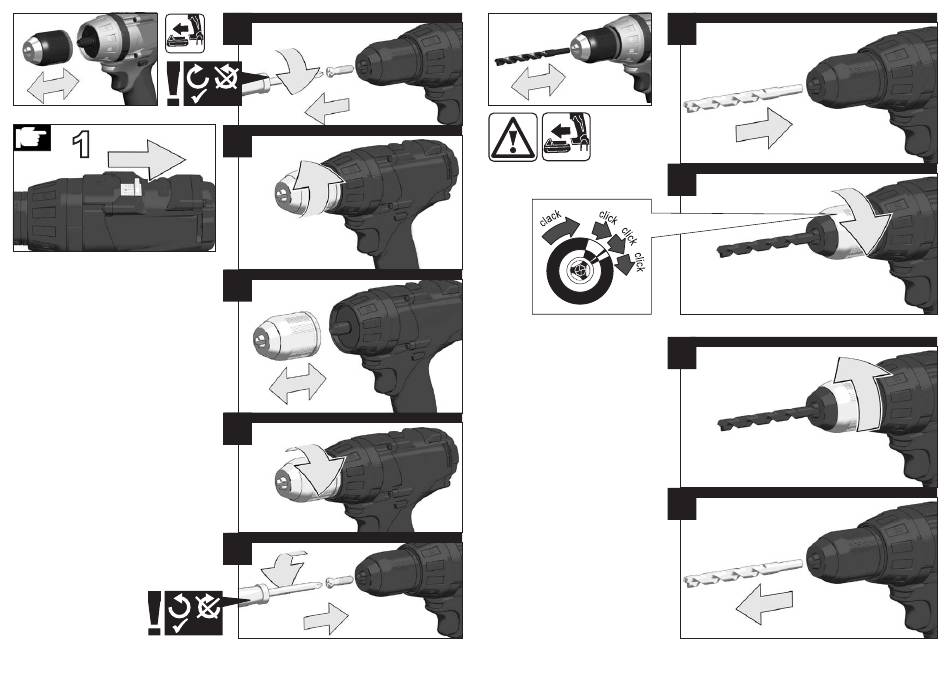 1

clack
click
click
click