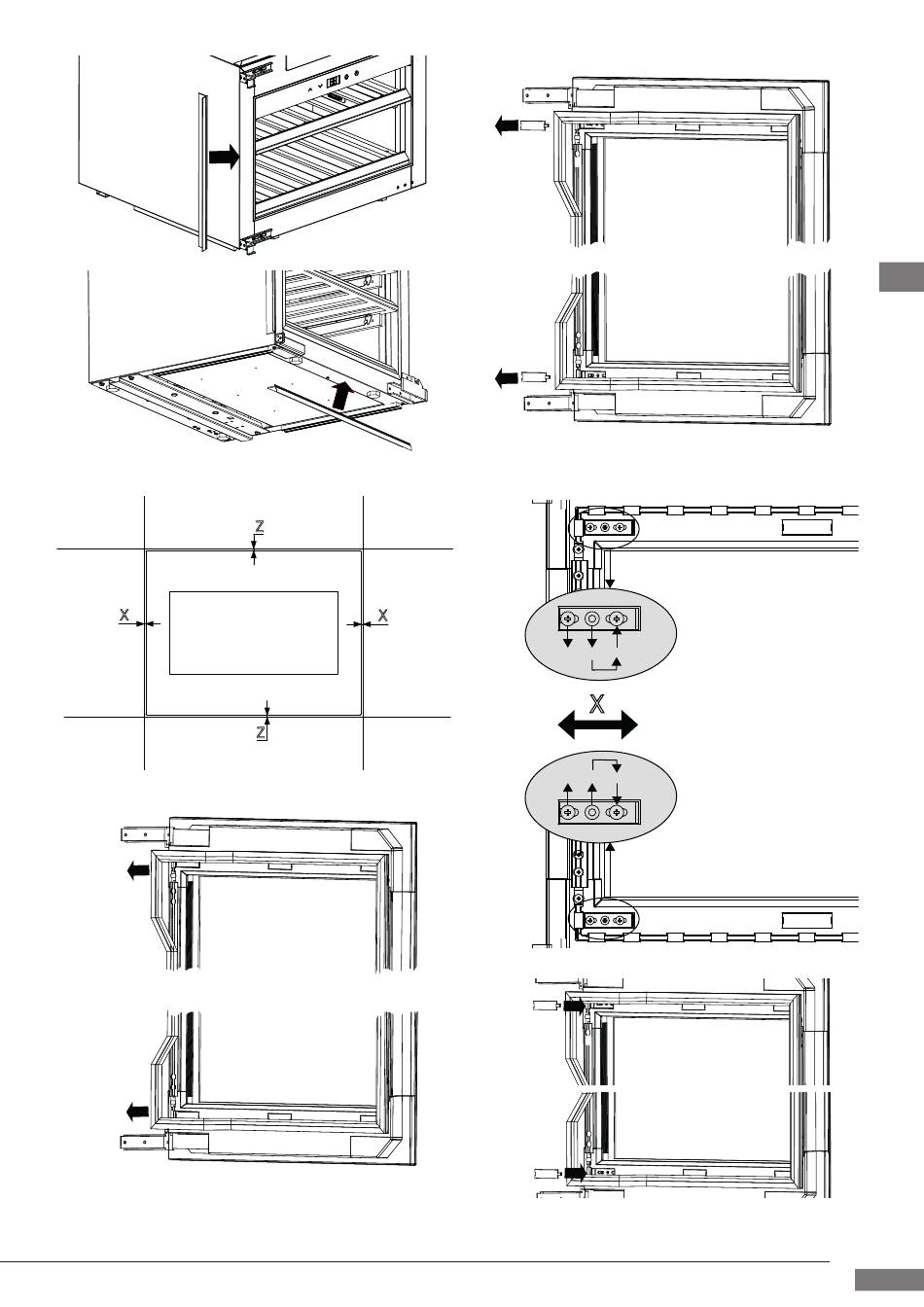 Z
X
X
Z
X