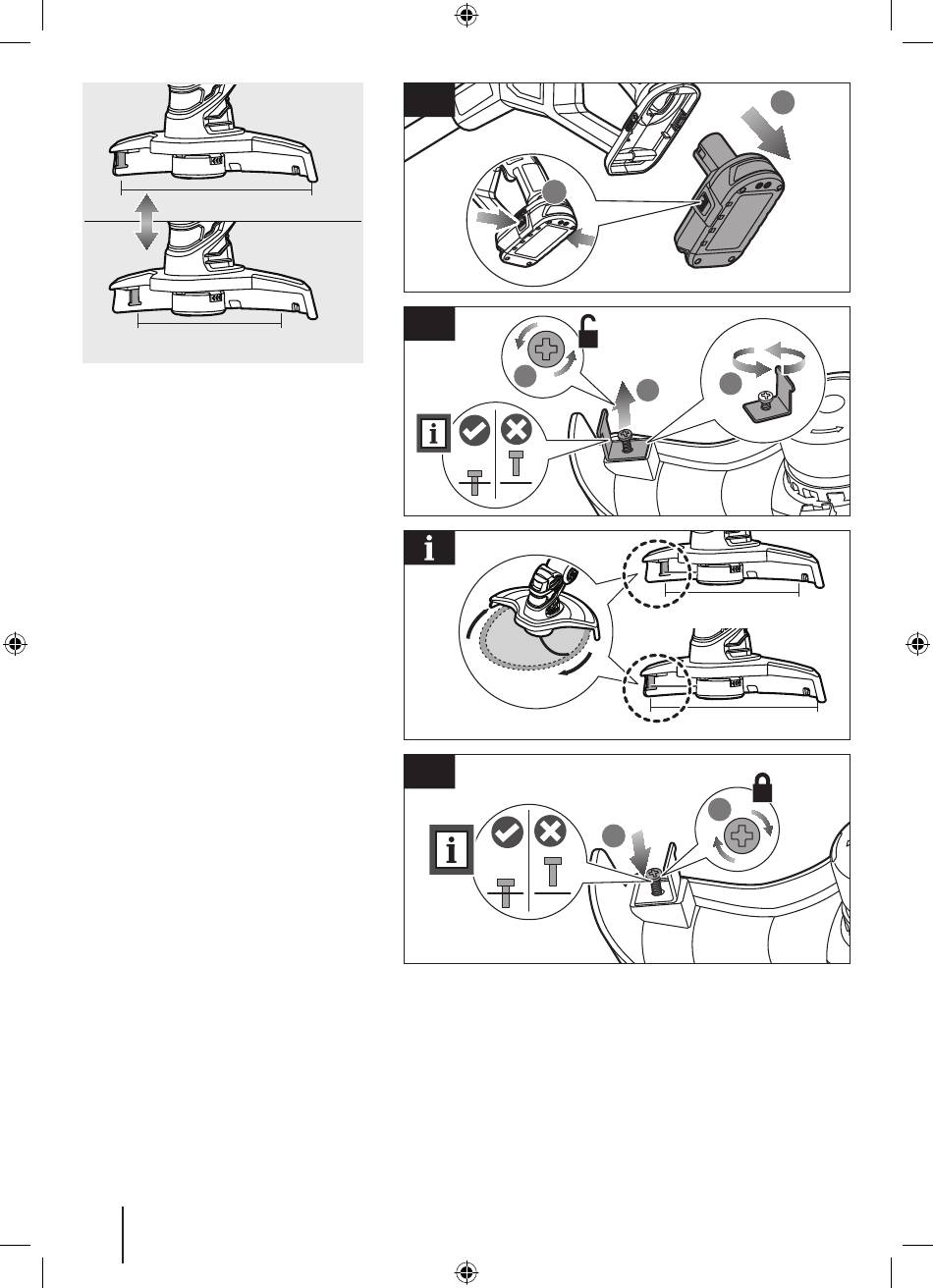 i

i

i