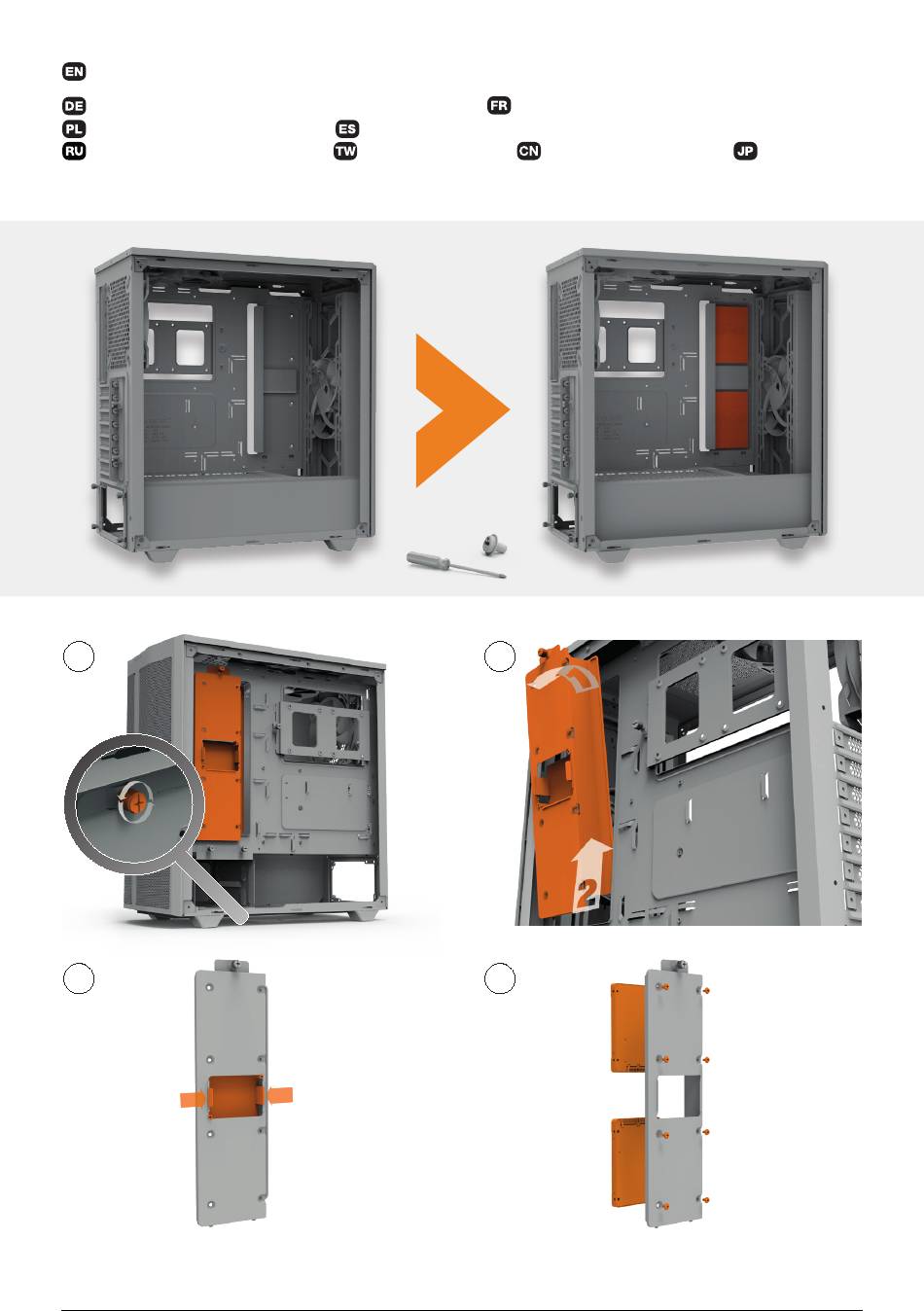 EN
DE
FR
PL
ES
RU
TW
CN
JP
2