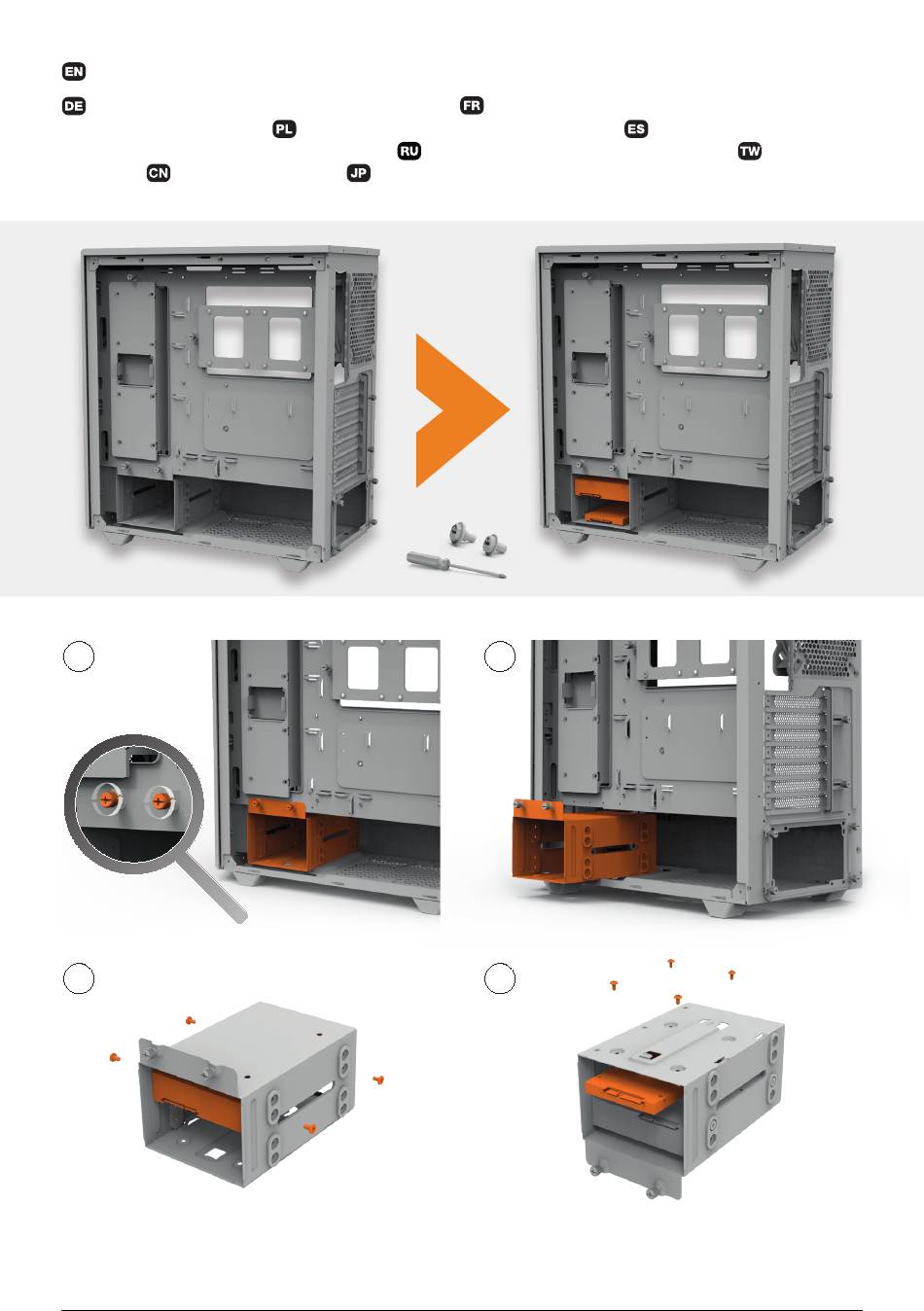 EN

DE FR

PL ES

RU TW

CN JP