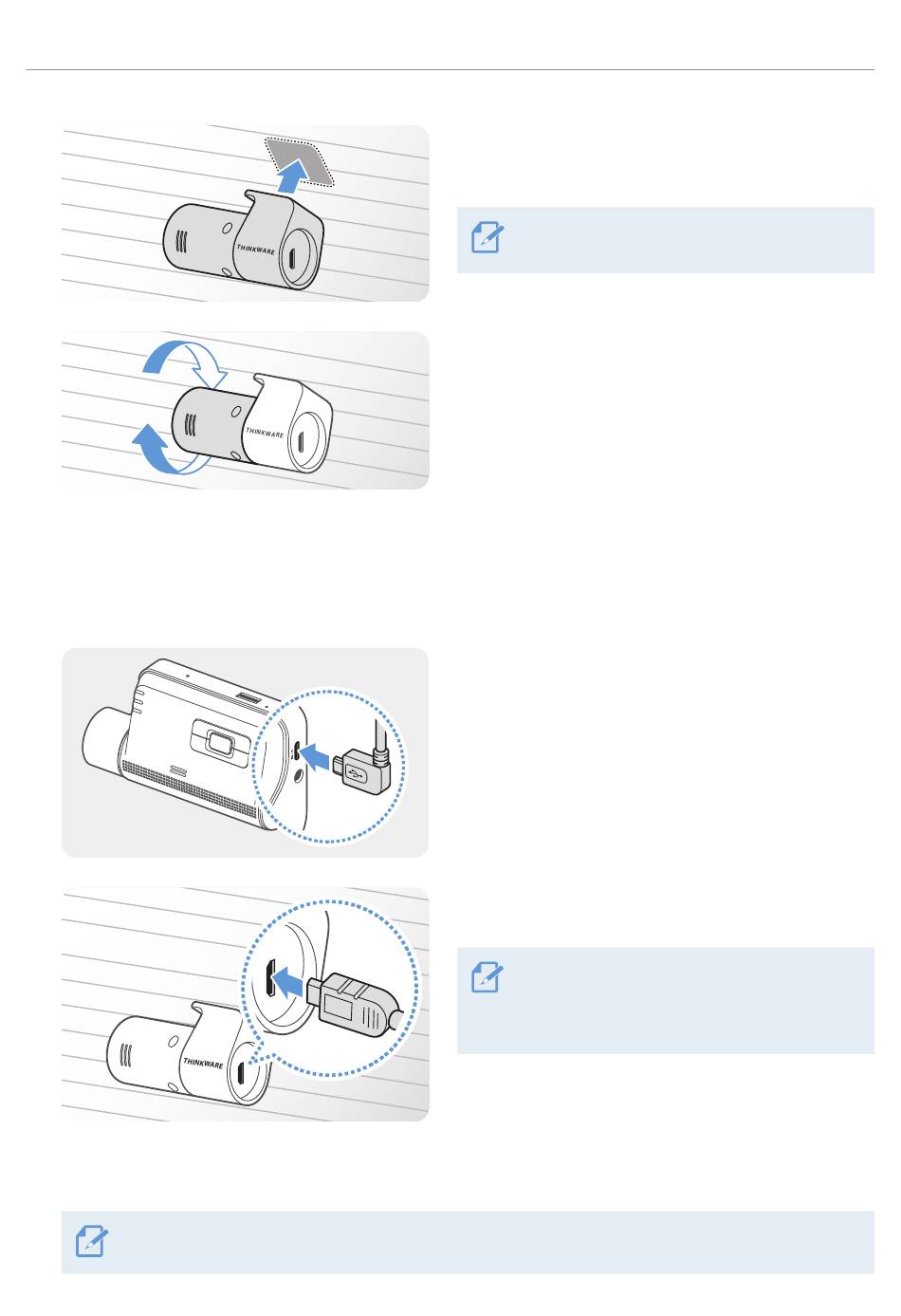 THINKWARE

THINKWARE

THINKWARE