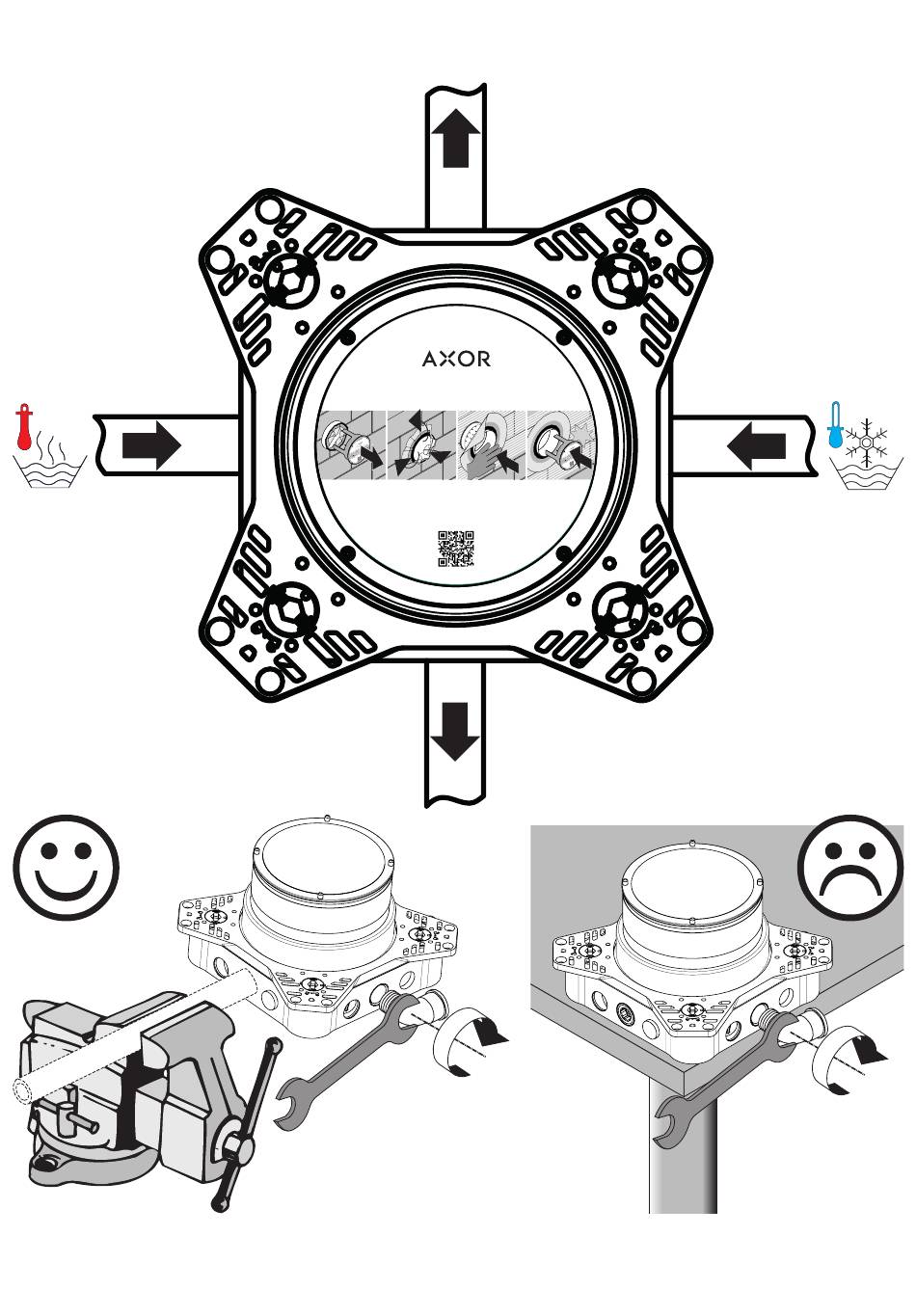 AXOR