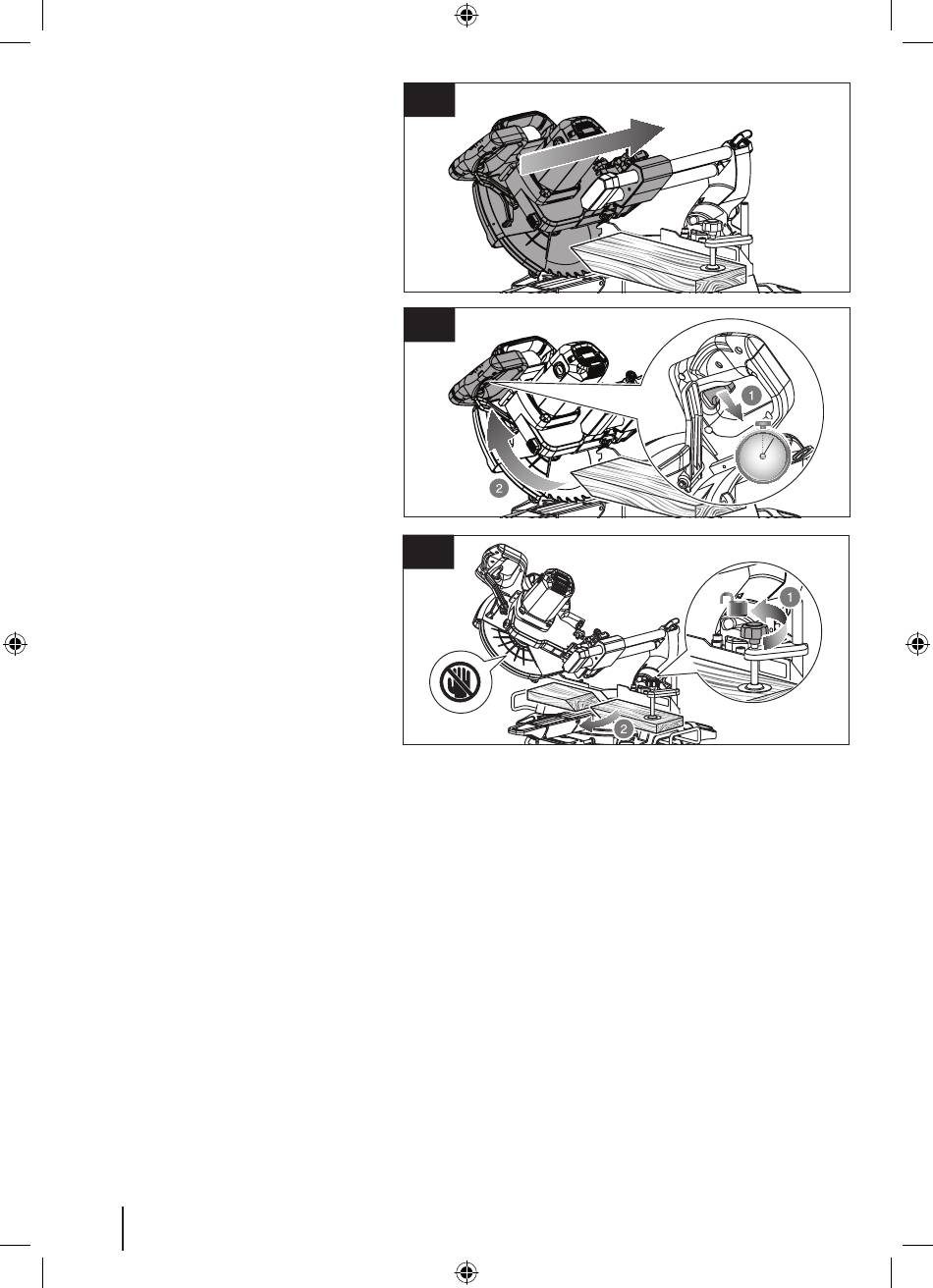 1

2

1

2