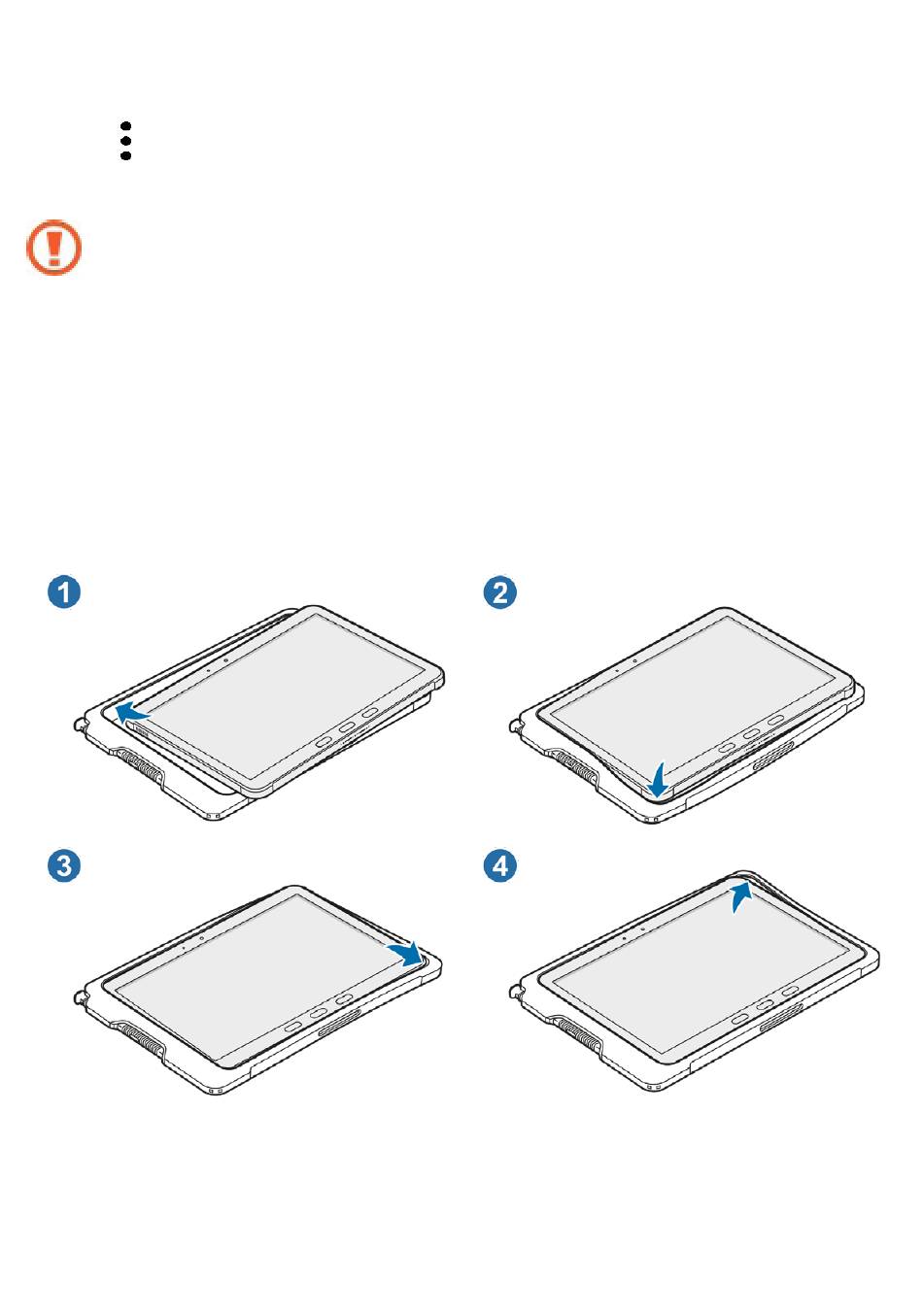 1

2

3

4