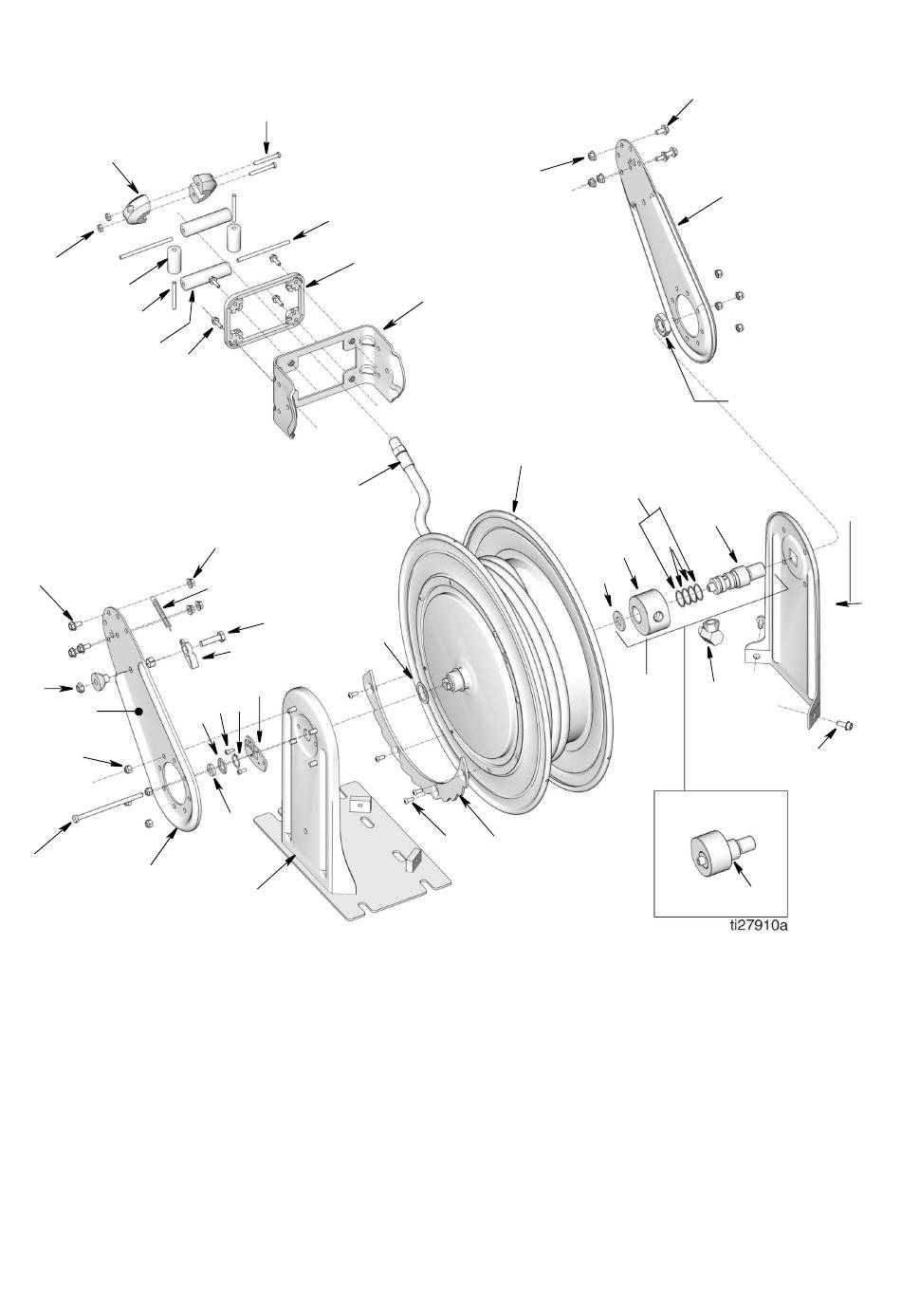 ti27910a