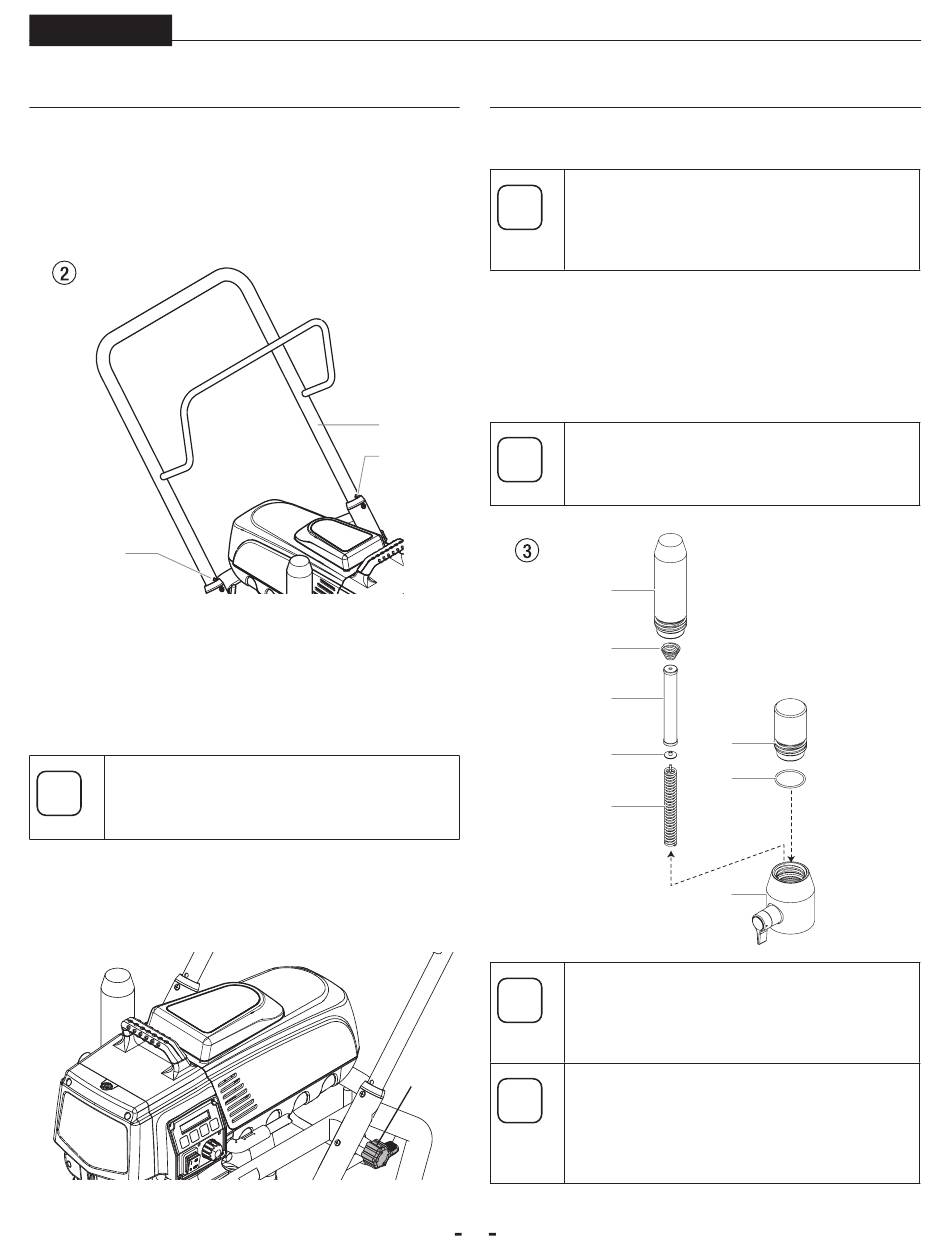 ②

③