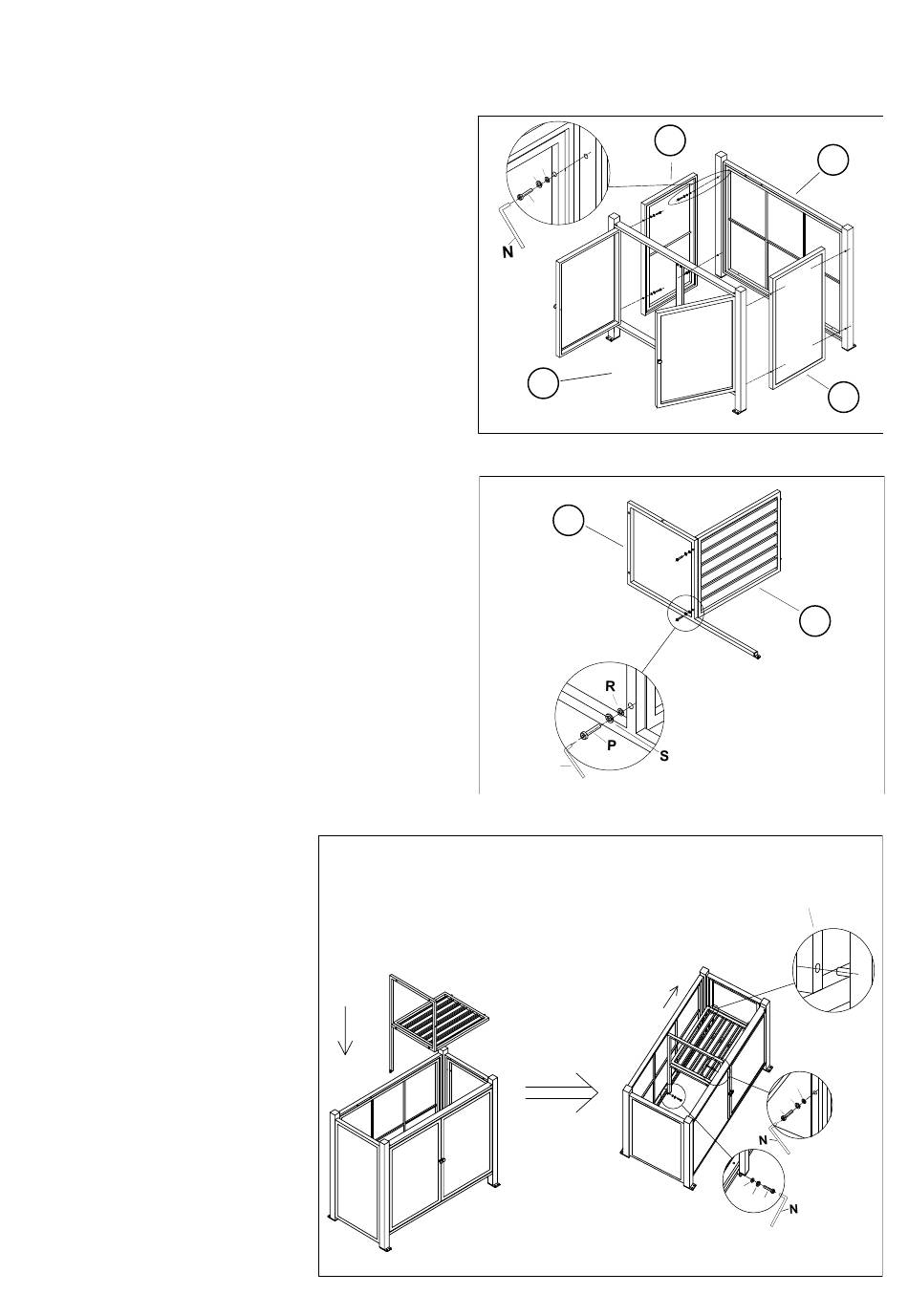 N

R
P
S

N
N