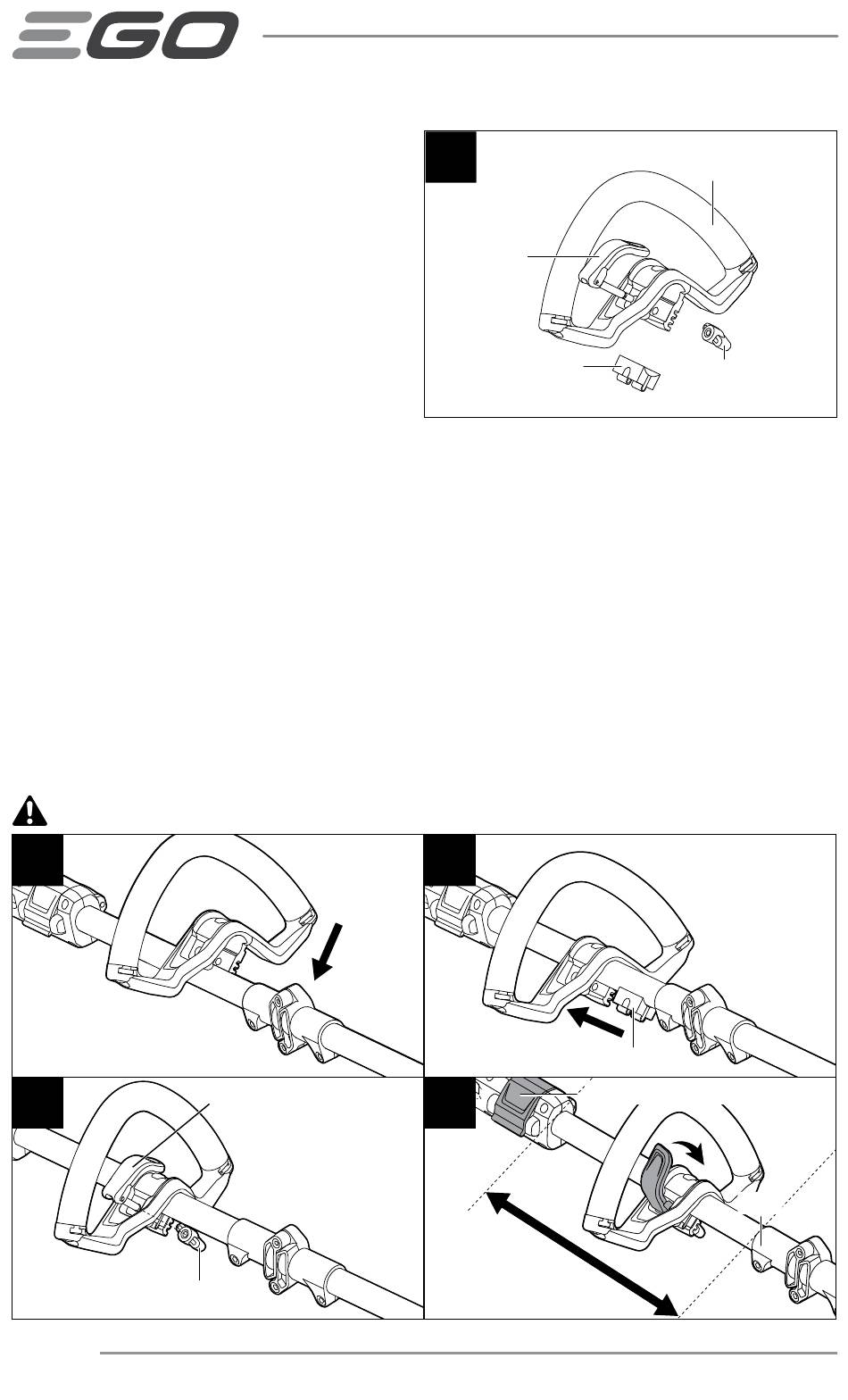 EGO