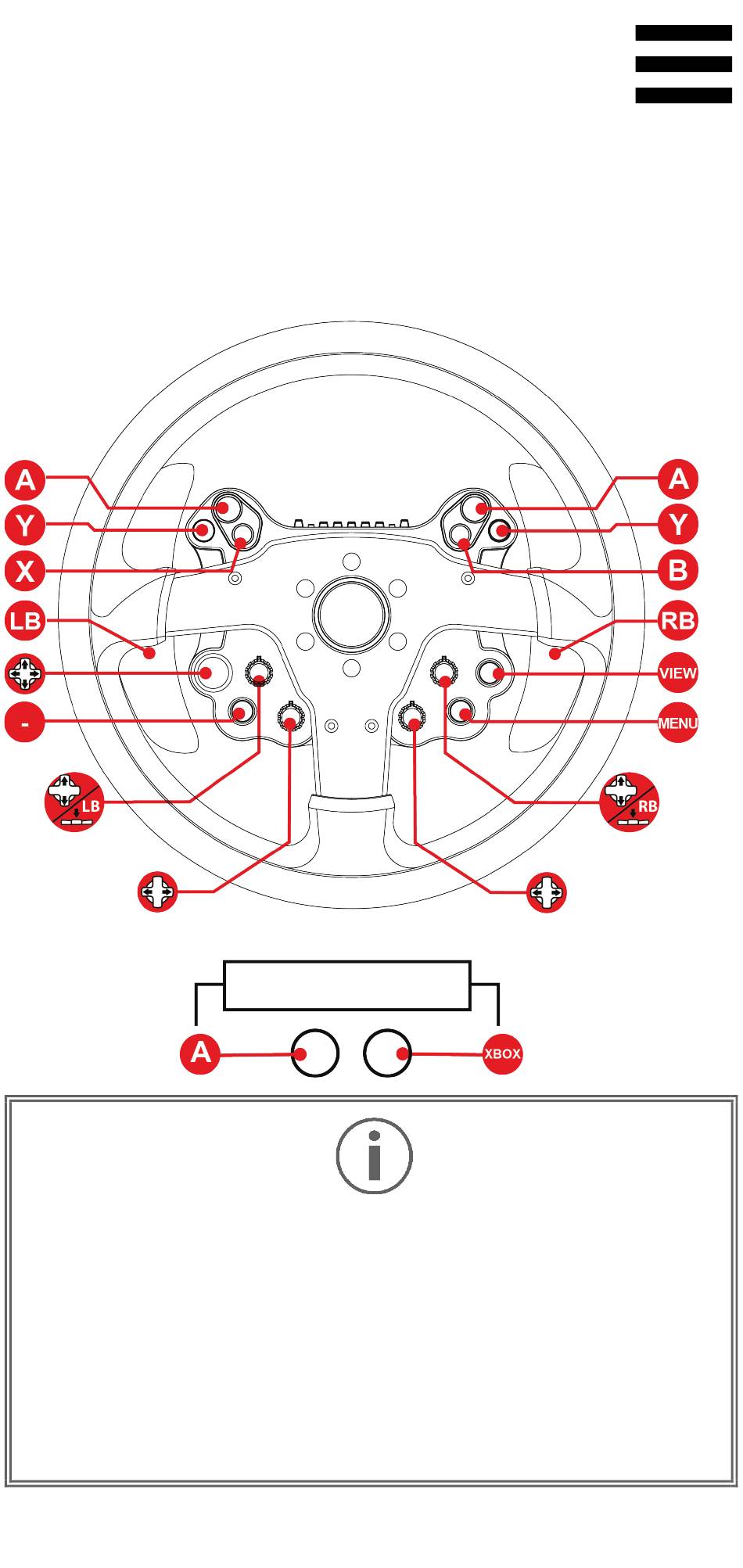 A
Y
X
LB
-
LB
A
Y
B
RB
VIEW
MENU
RB
A
XBOX