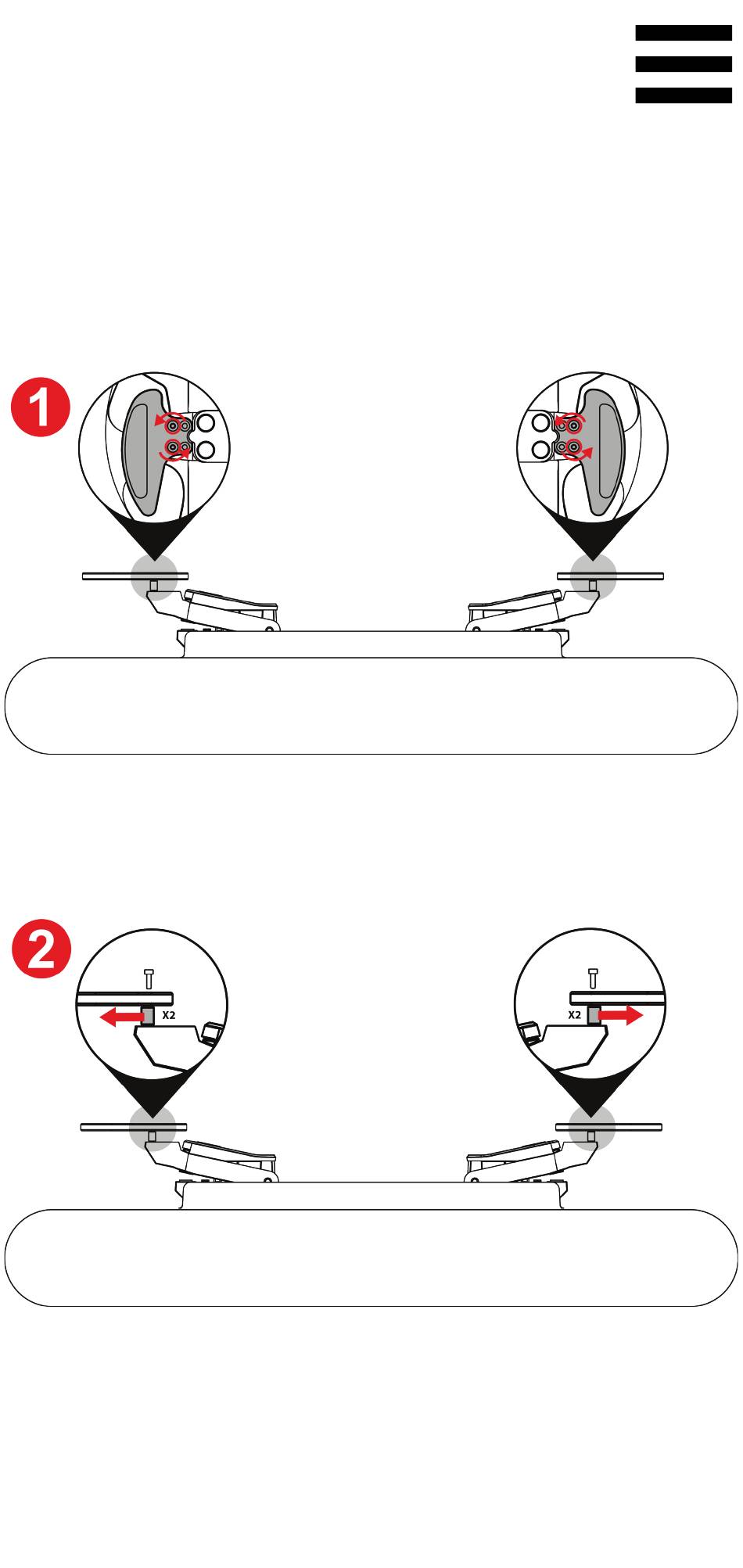 1

2

X2

X2