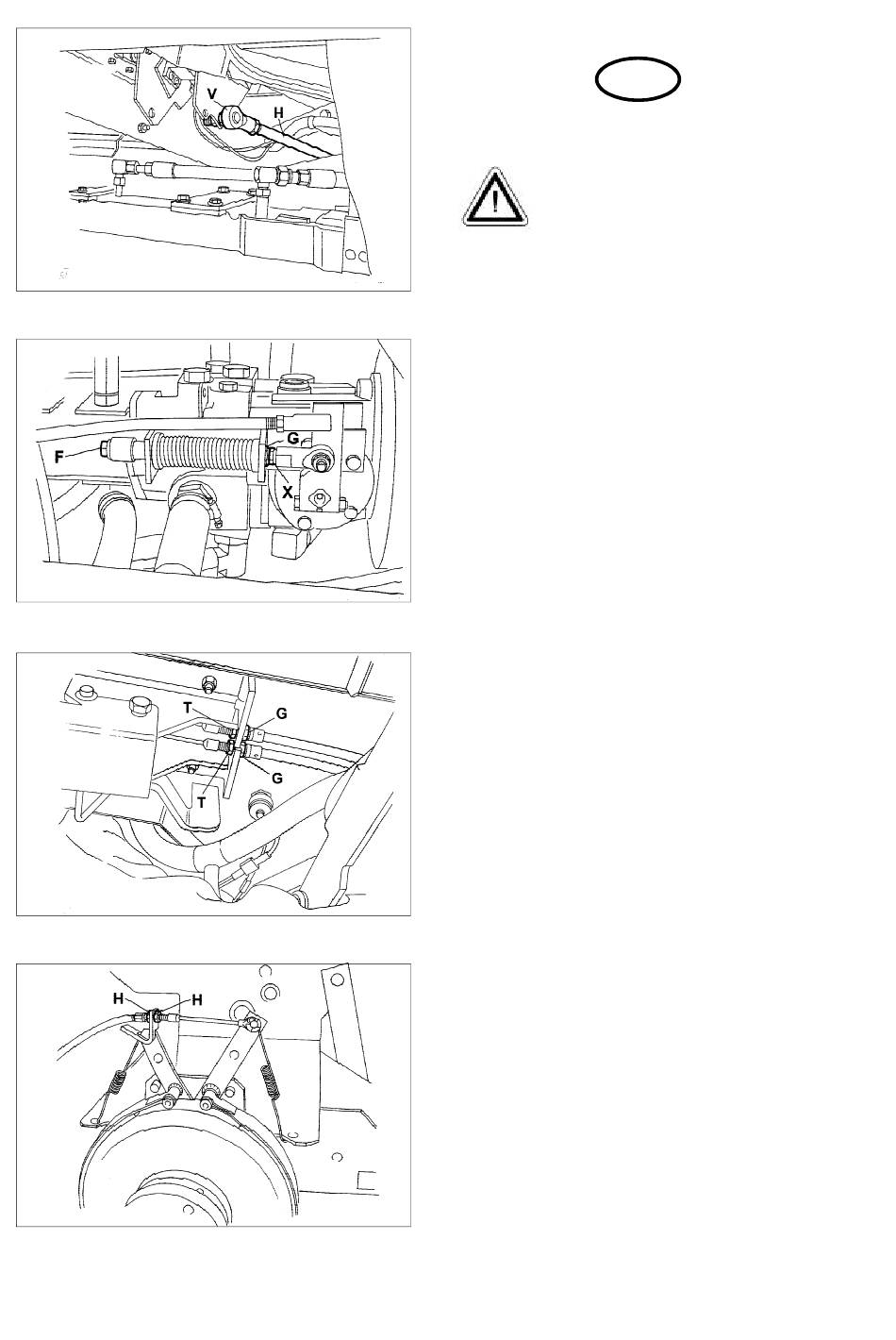 V
H

F
G
X

T
G
G
T

H
H