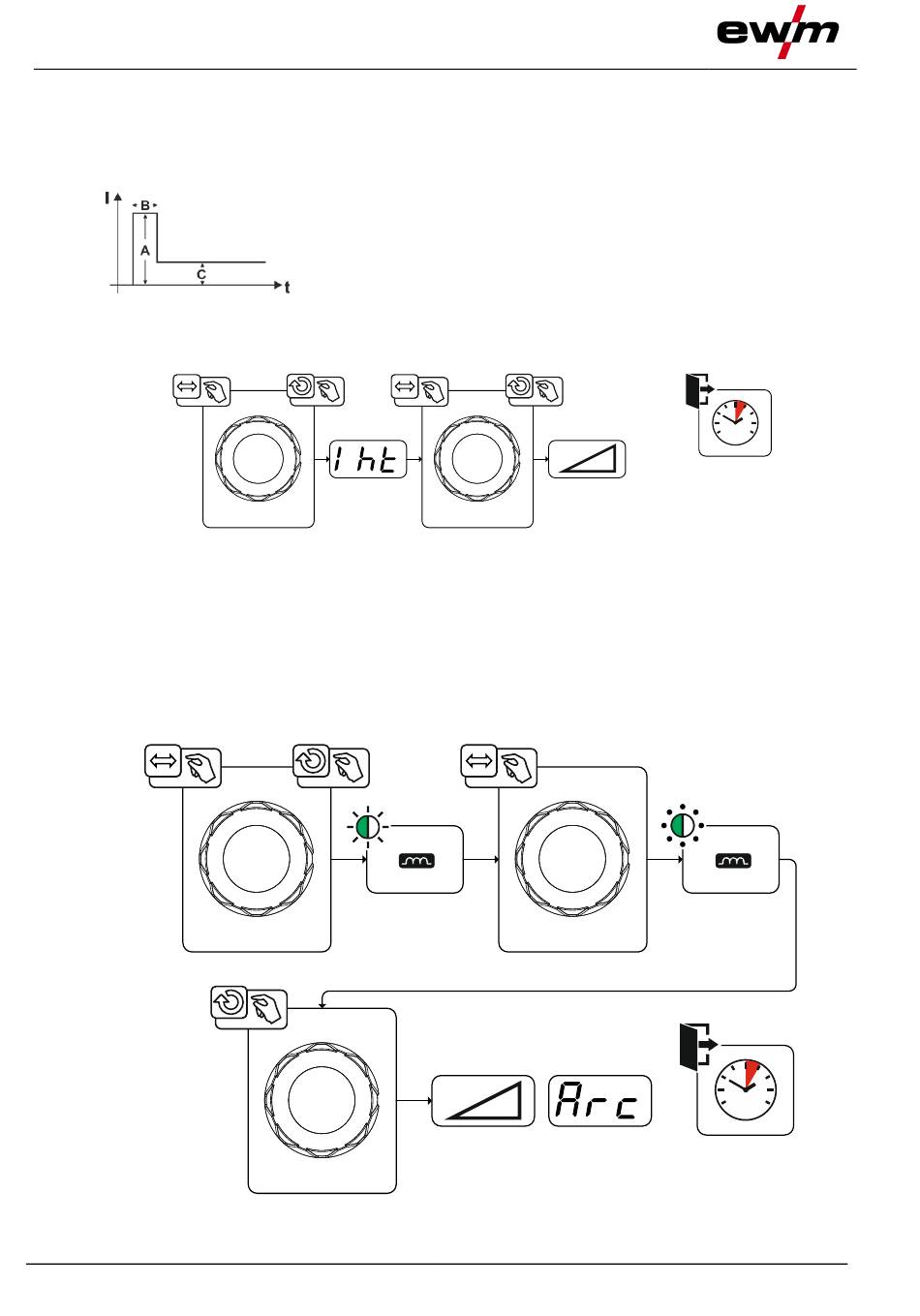 ewm

I
B
A
C
t

I ht

Arc