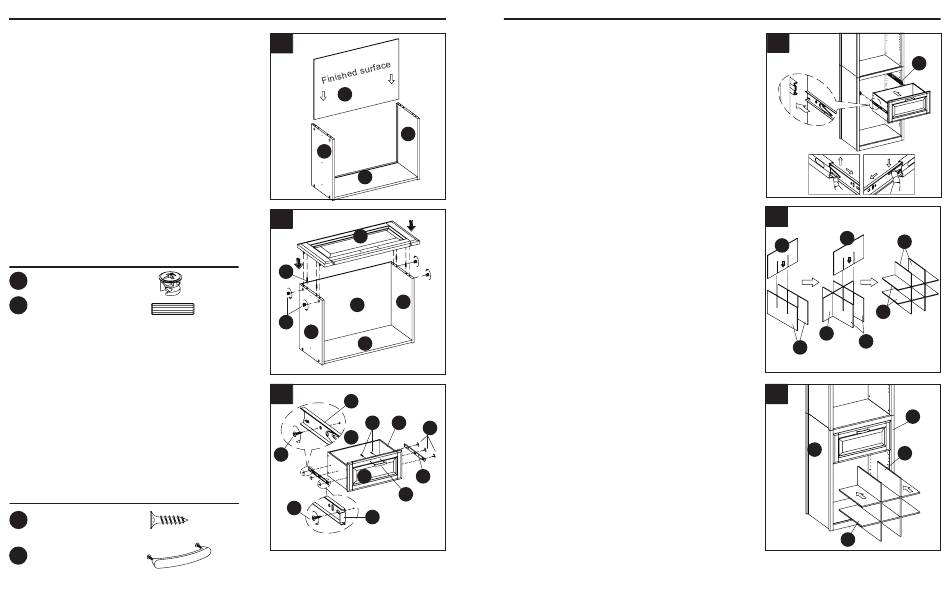 Finished surface