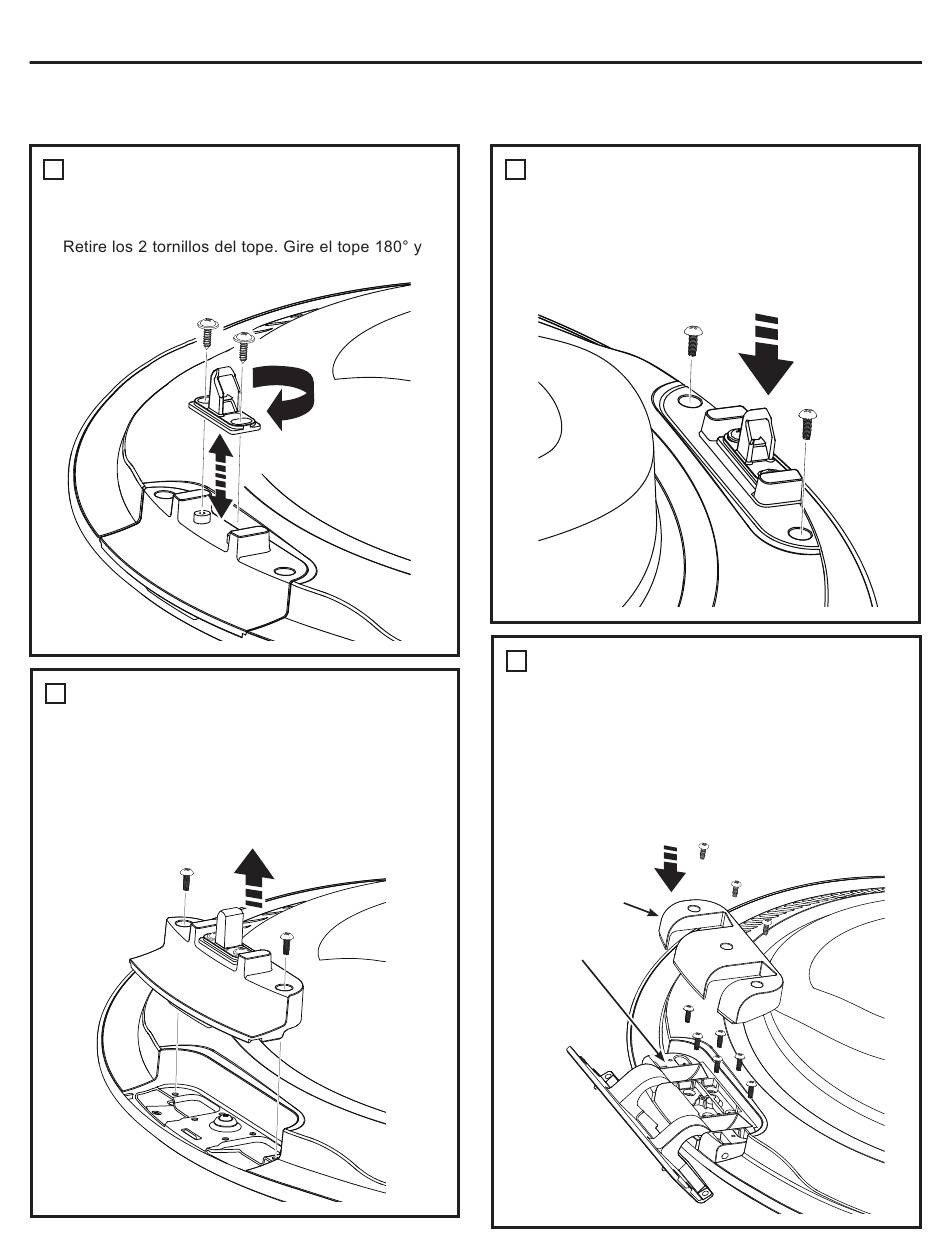 Retire los 2 tornillos del tope. Gire el tope 180° y